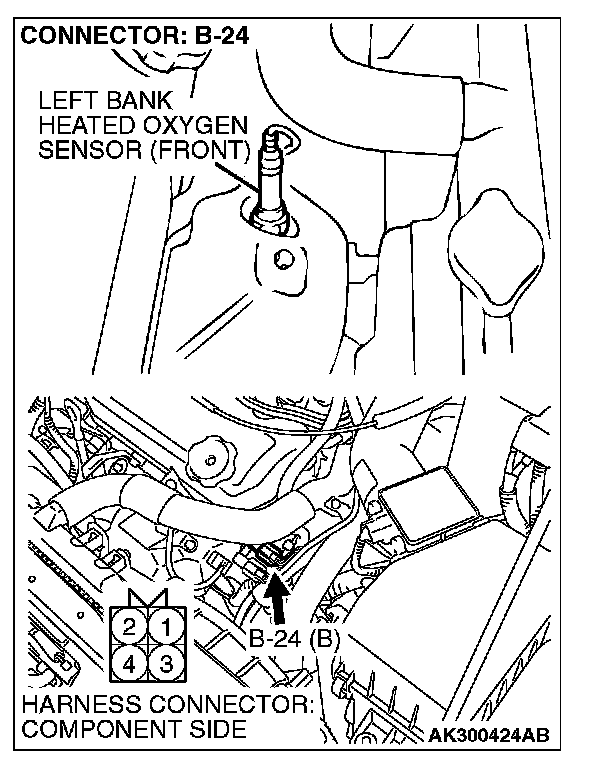 CONNECTOR: B-24

LEFT BANK HEATED OXYGEN SENSOR (FRONT)

2 1
4 3

B-24 (B)

HARNESS CONNECTOR: COMPONENT SIDE

AK300424AB