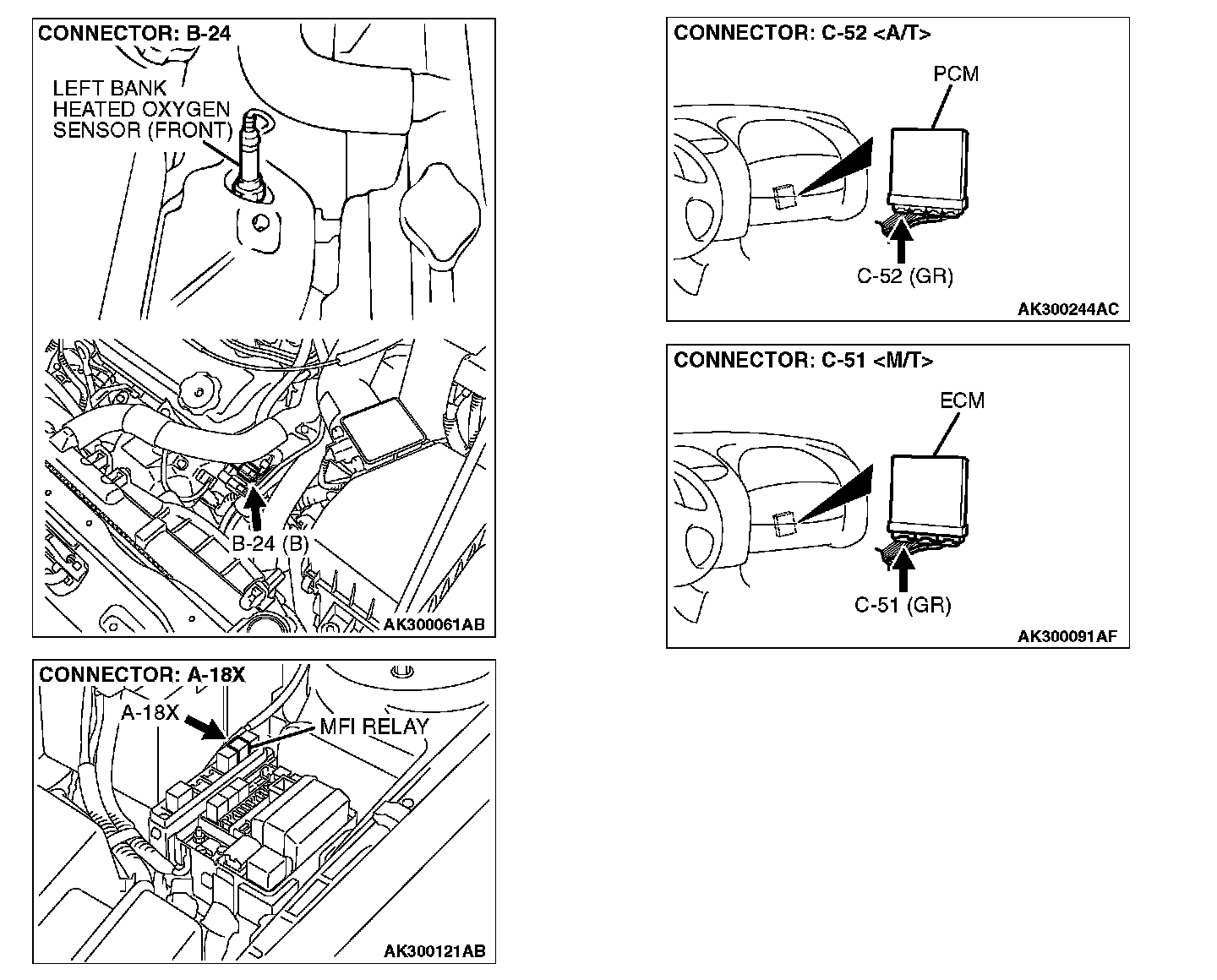 CONNECTOR: B-24

LEFT BANK HEATED OXYGEN SENSOR (FRONT)

B-24 (B)

AK300061AB

CONNECTOR: A-18X

A-18X

MFI RELAY

AK300121AB

CONNECTOR: C-52 <A/T>

PCM

C-52 (GR)

AK300244AC

CONNECTOR: C-51 <M/T>

ECM

C-51 (GR)

AK300091AF