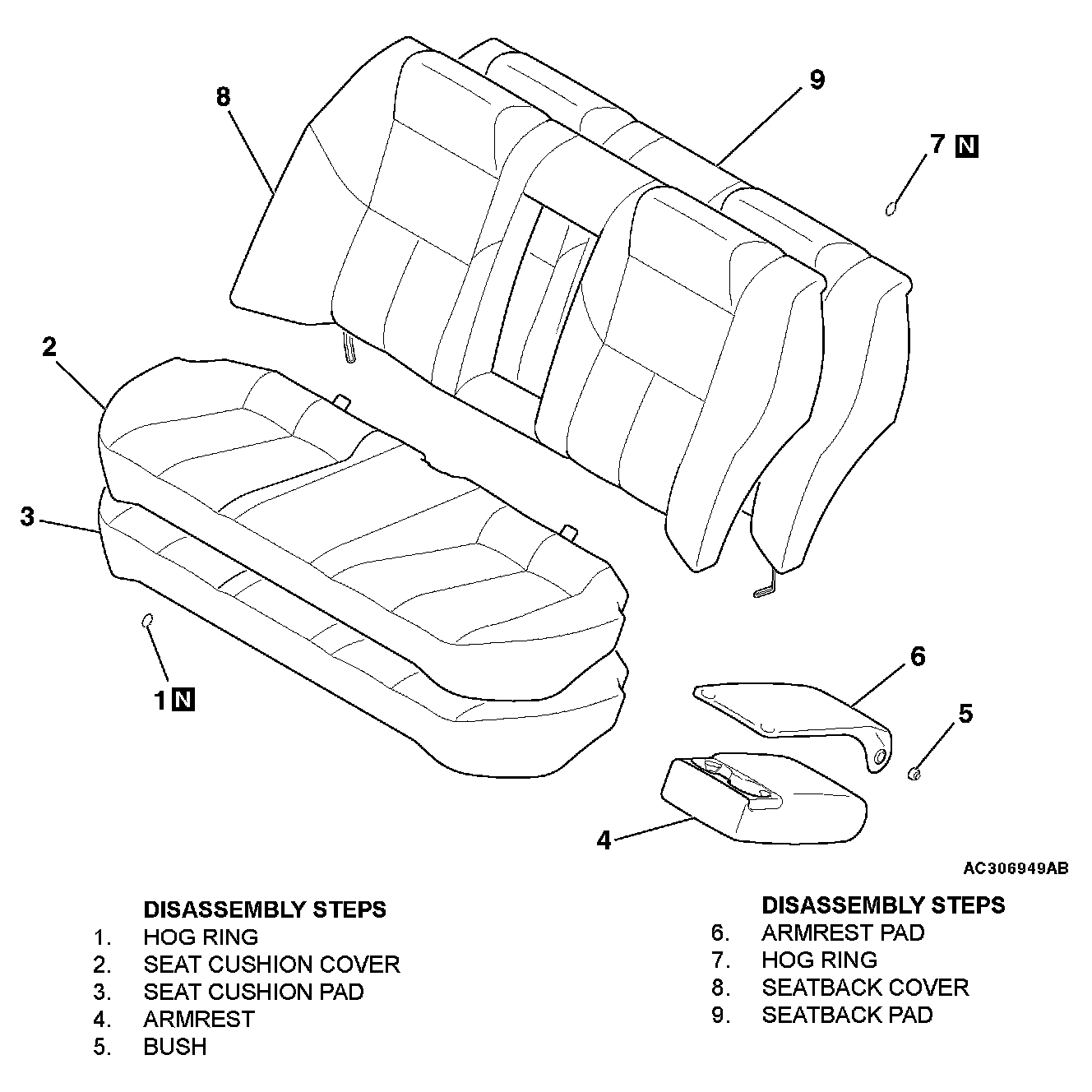 8

9

7 N

2

3

1 N

6

5

4

AC306949AB

DISASSEMBLY STEPS
1. HOG RING
2. SEAT CUSHION COVER
3. SEAT CUSHION PAD
4. ARMREST
5. BUSH

DISASSEMBLY STEPS
6. ARMREST PAD
7. HOG RING
8. SEATBACK COVER
9. SEATBACK PAD