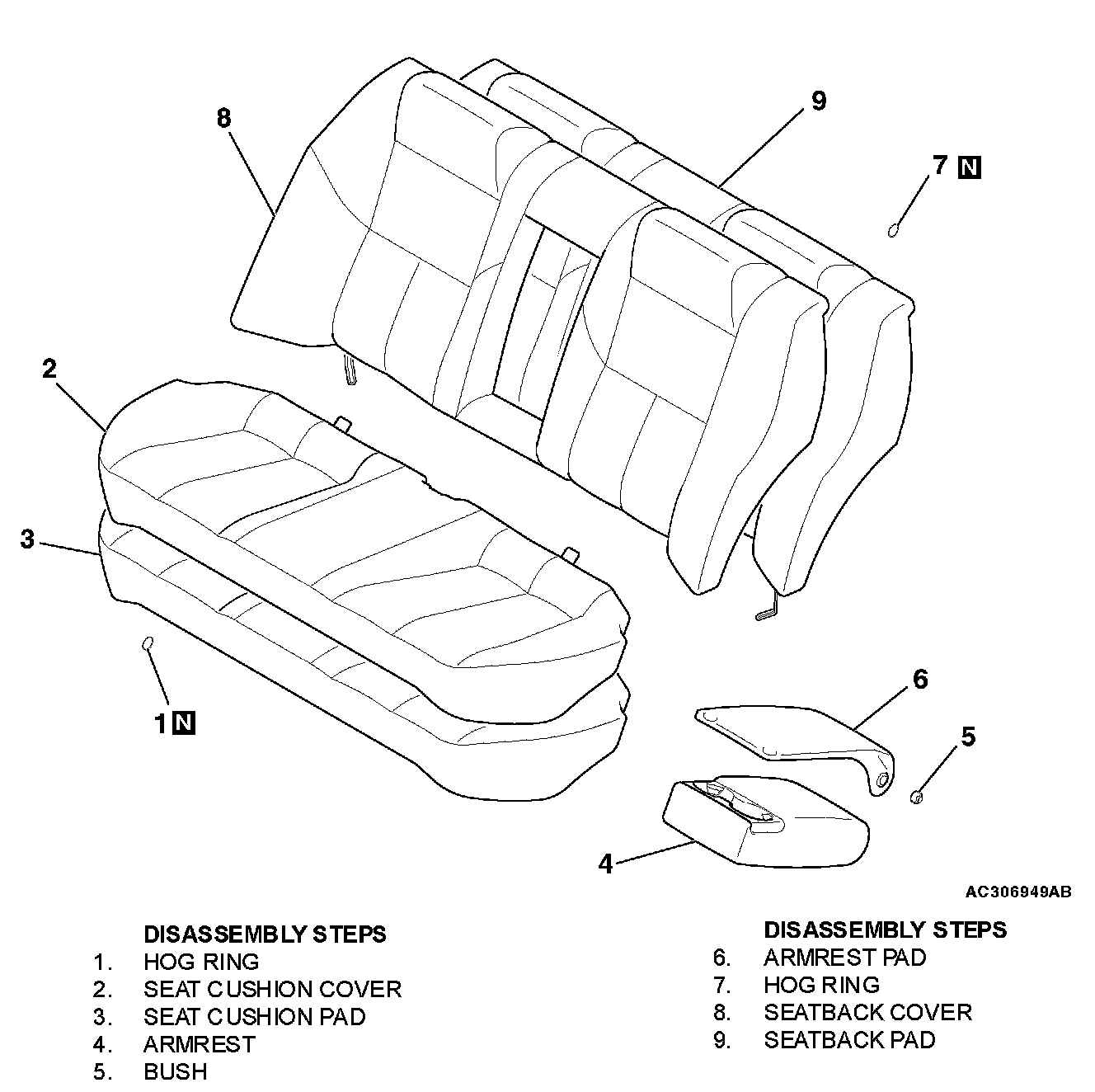 8

9

7 N

2

3

1 N

6

5

4

AC306949AB

DISASSEMBLY STEPS
1. HOG RING
2. SEAT CUSHION COVER
3. SEAT CUSHION PAD
4. ARMREST
5. BUSH

DISASSEMBLY STEPS
6. ARMREST PAD
7. HOG RING
8. SEATBACK COVER
9. SEATBACK PAD