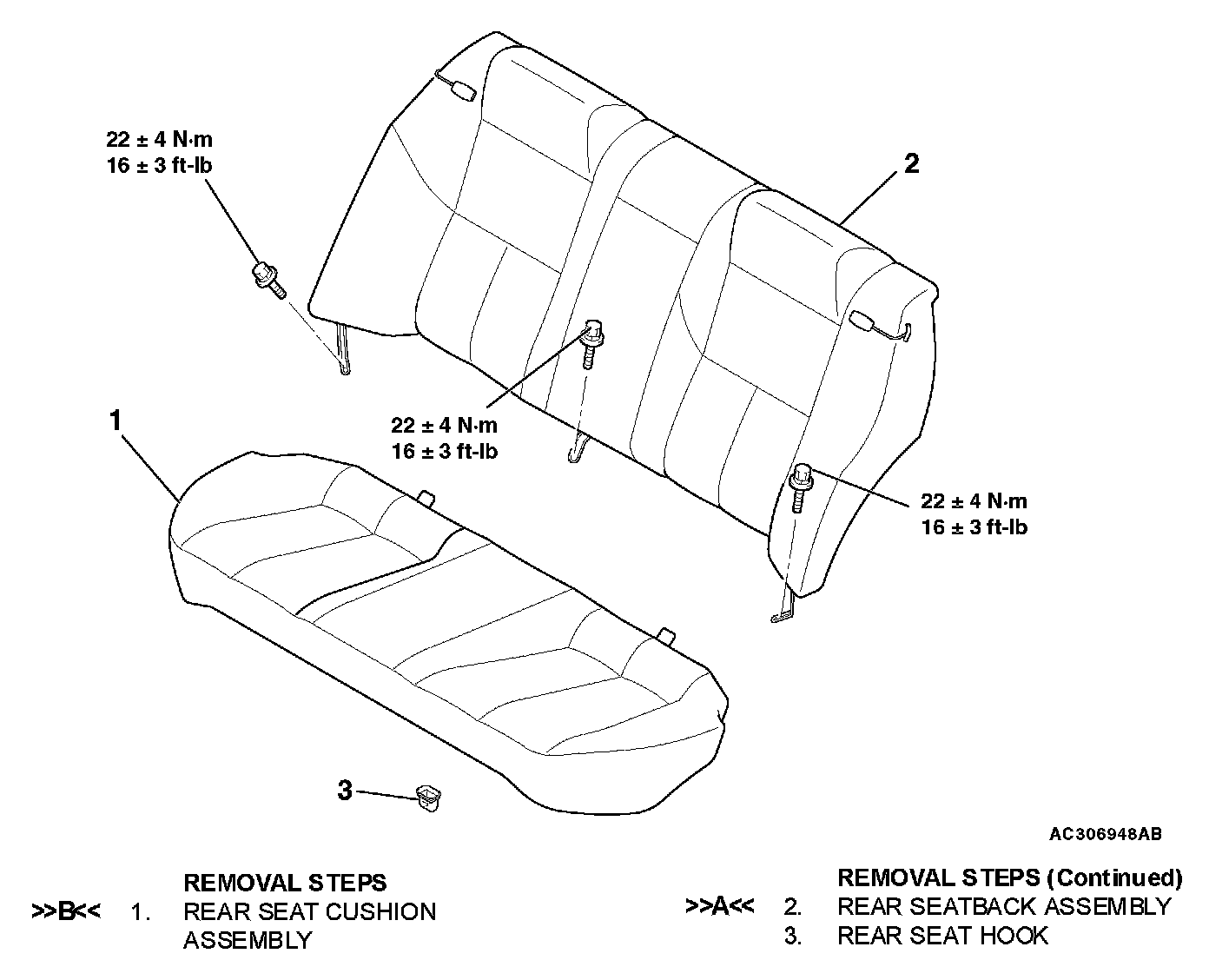 22 ± 4 N·m
16 ± 3 ft-lb

2

22 ± 4 N·m
16 ± 3 ft-lb

1

22 ± 4 N·m
16 ± 3 ft-lb

3

AC306948AB

REMOVAL STEPS
>>B<< 1. REAR SEAT CUSHION ASSEMBLY

REMOVAL STEPS (Continued)
>>A<< 2. REAR SEATBACK ASSEMBLY
3. REAR SEAT HOOK