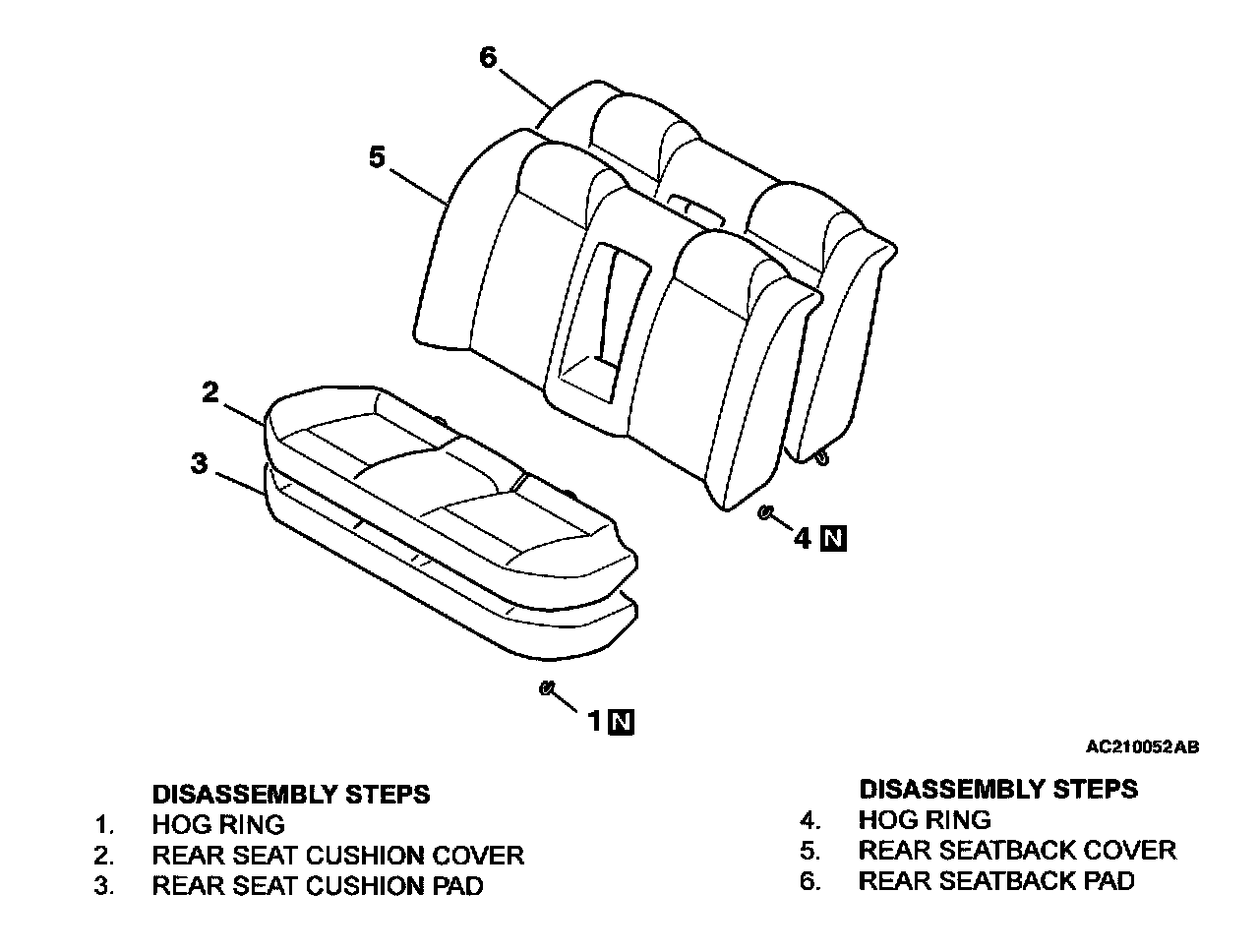 6

5

2

3

4 N

1 N

AC210052AB

DISASSEMBLY STEPS
1. HOG RING
2. REAR SEAT CUSHION COVER
3. REAR SEAT CUSHION PAD

DISASSEMBLY STEPS
4. HOG RING
5. REAR SEATBACK COVER
6. REAR SEATBACK PAD