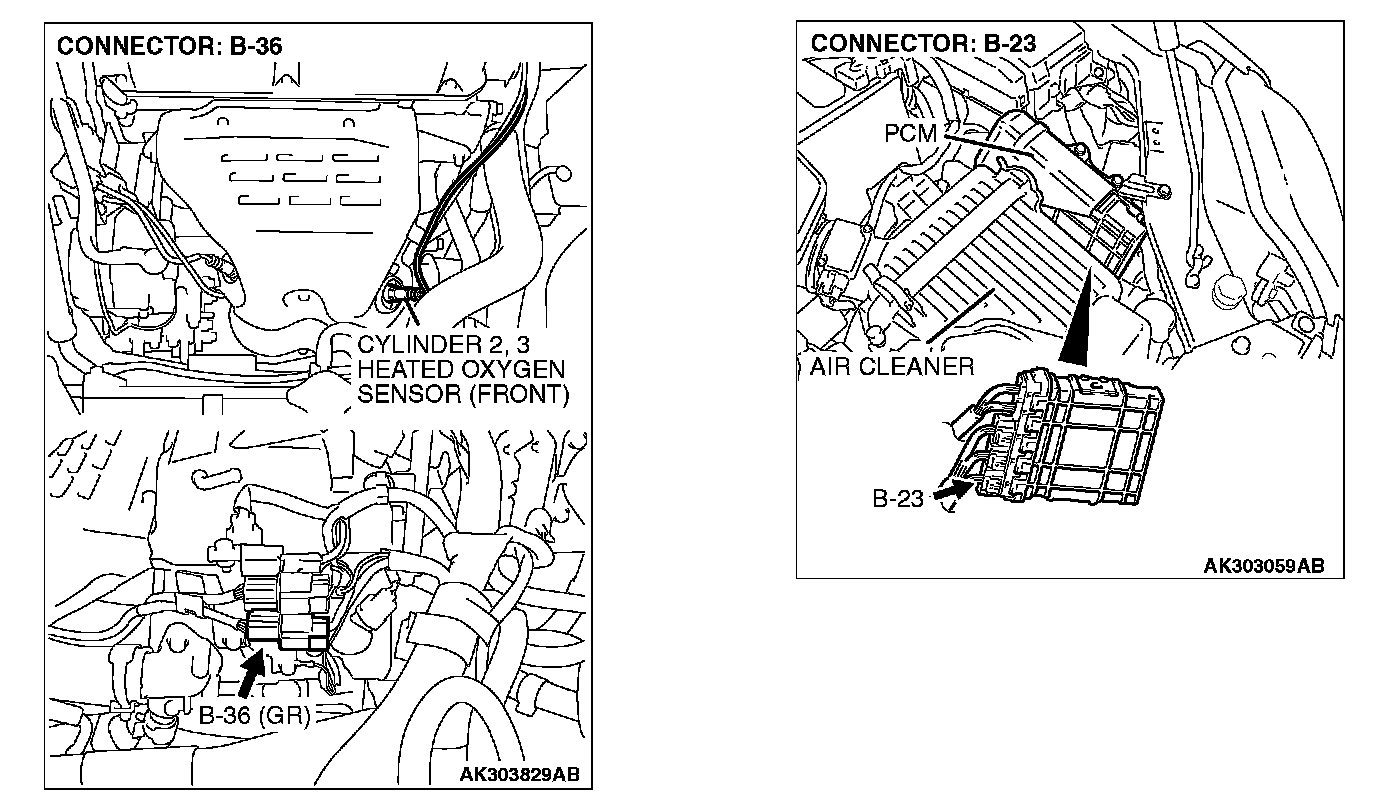 CONNECTOR: B-36

CYLINDER 2, 3 HEATED OXYGEN SENSOR (FRONT)

B-36 (GR)

AK303829AB

CONNECTOR: B-23

PCM

AIR CLEANER

B-23

AK303059AB