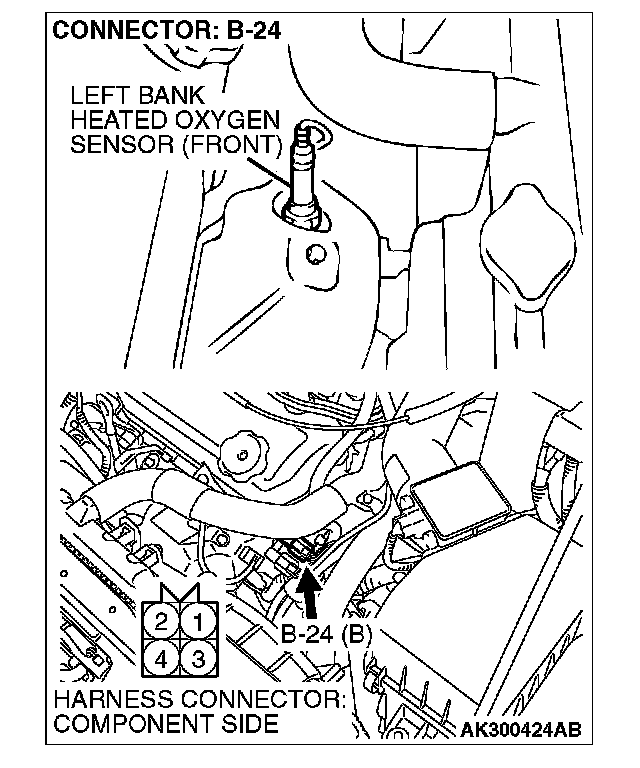 CONNECTOR: B-24

LEFT BANK HEATED OXYGEN SENSOR (FRONT)

2 1
4 3

B-24 (B)

HARNESS CONNECTOR: COMPONENT SIDE

AK300424AB