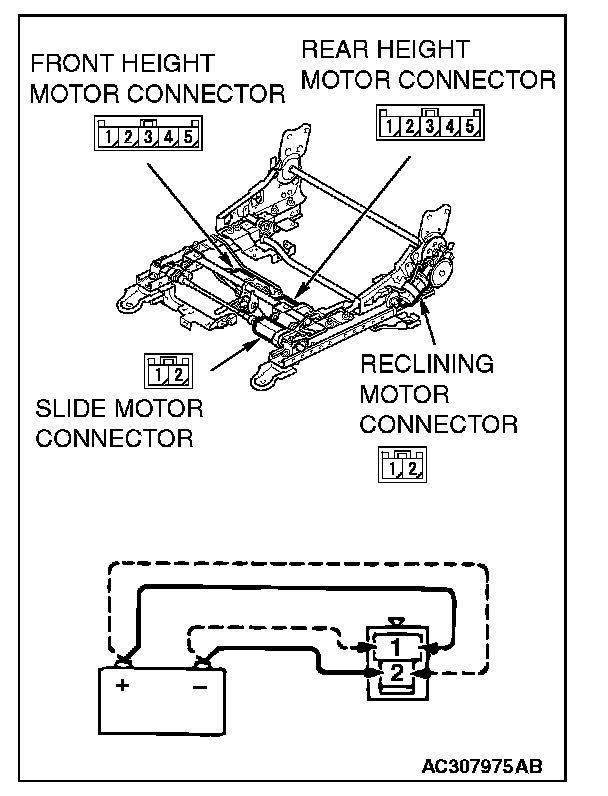 FRONT HEIGHT MOTOR CONNECTOR

1 2 3 4 5

REAR HEIGHT MOTOR CONNECTOR

1 2 3 4 5

1 2

SLIDE MOTOR CONNECTOR

RECLINING MOTOR CONNECTOR

1 2

+ −

1
2

AC307975AB