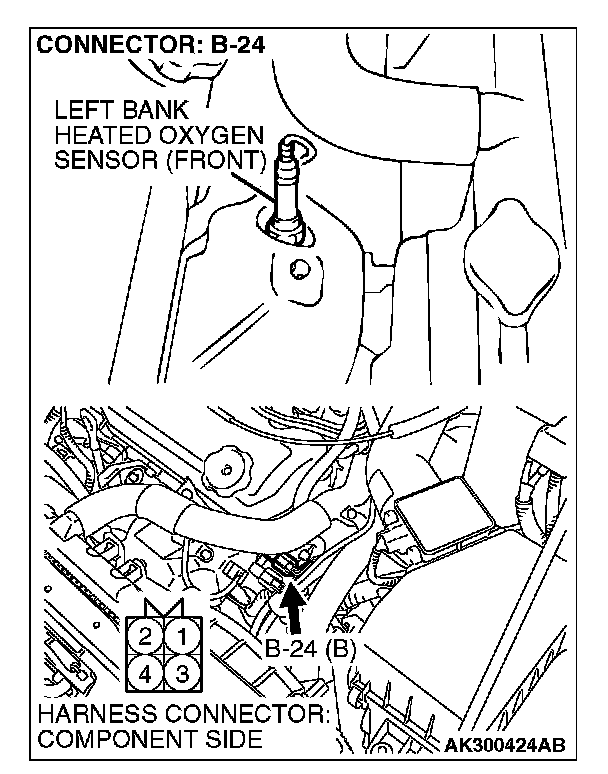 CONNECTOR: B-24

LEFT BANK HEATED OXYGEN SENSOR (FRONT)

2 1
4 3

B-24 (B)

HARNESS CONNECTOR: COMPONENT SIDE

AK300424AB