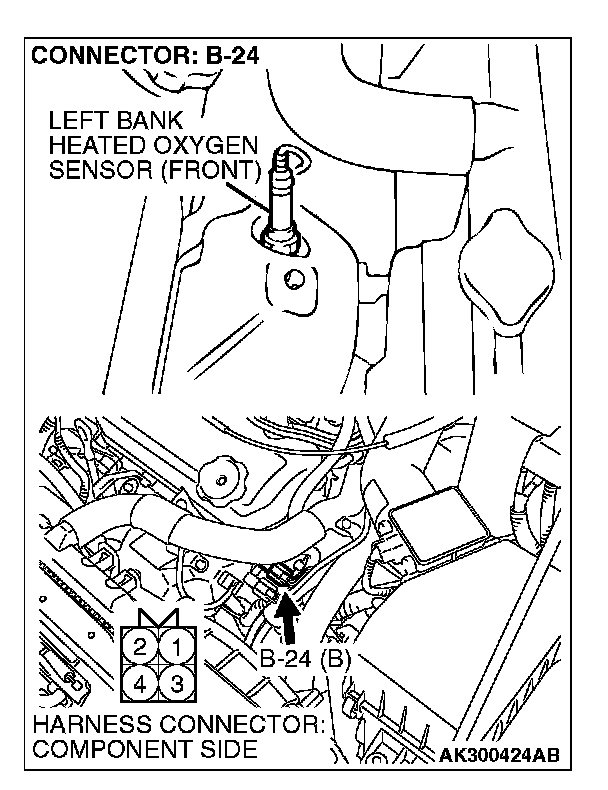 CONNECTOR: B-24

LEFT BANK HEATED OXYGEN SENSOR (FRONT)

2 1
4 3

B-24 (B)

HARNESS CONNECTOR: COMPONENT SIDE

AK300424AB