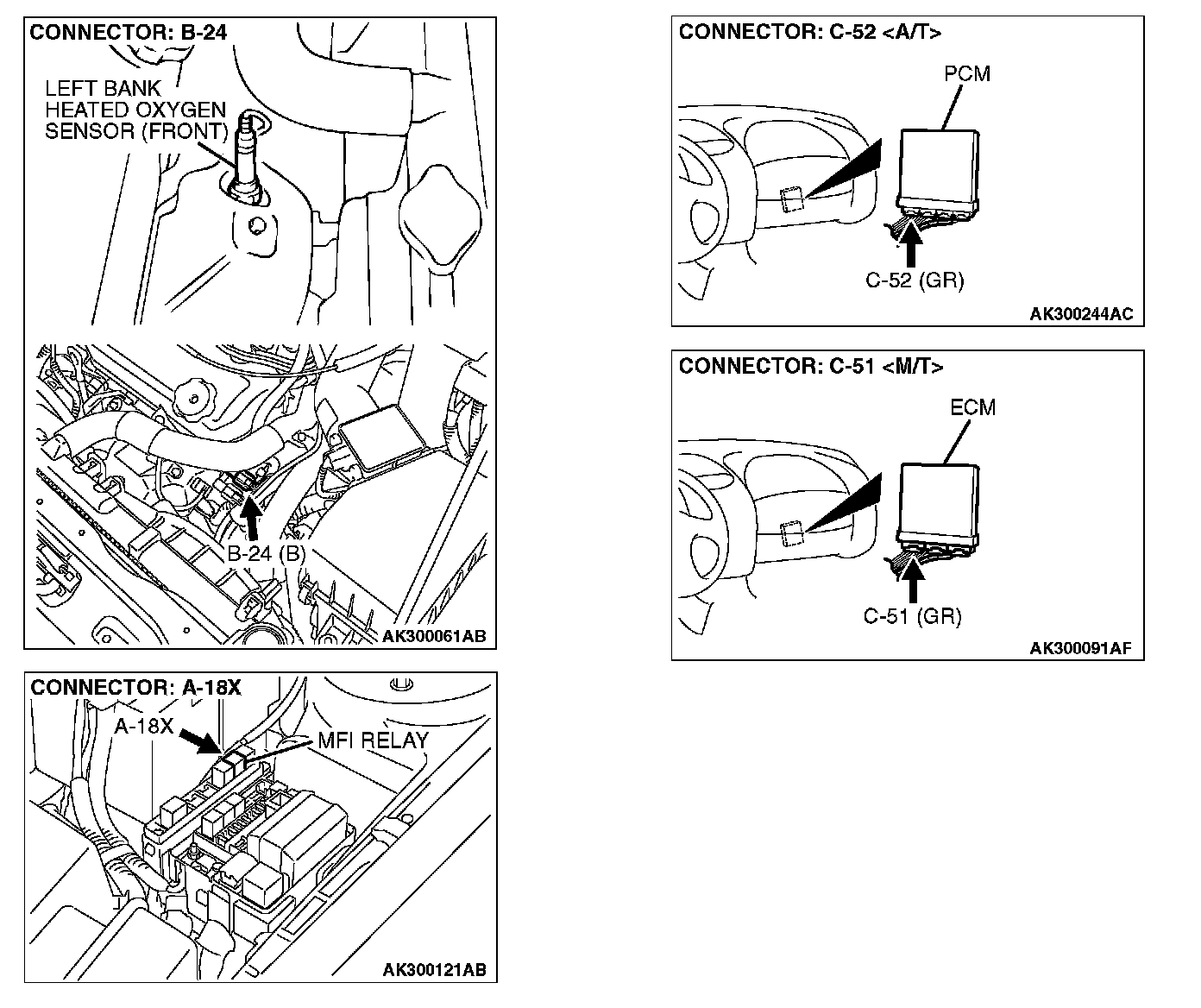 CONNECTOR: B-24

LEFT BANK HEATED OXYGEN SENSOR (FRONT)

B-24 (B)

AK300061AB

CONNECTOR: A-18X

A-18X

MFI RELAY

AK300121AB

CONNECTOR: C-52 <A/T>

PCM

C-52 (GR)

AK300244AC

CONNECTOR: C-51 <M/T>

ECM

C-51 (GR)

AK300091AF