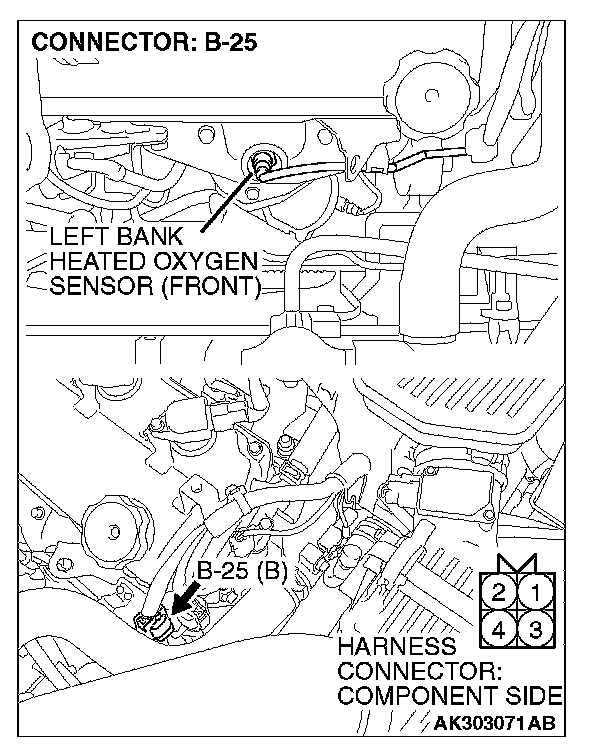 CONNECTOR: B-25

LEFT BANK HEATED OXYGEN SENSOR (FRONT)

B-25 (B)

2 1
4 3

HARNESS CONNECTOR: COMPONENT SIDE

AK303071AB