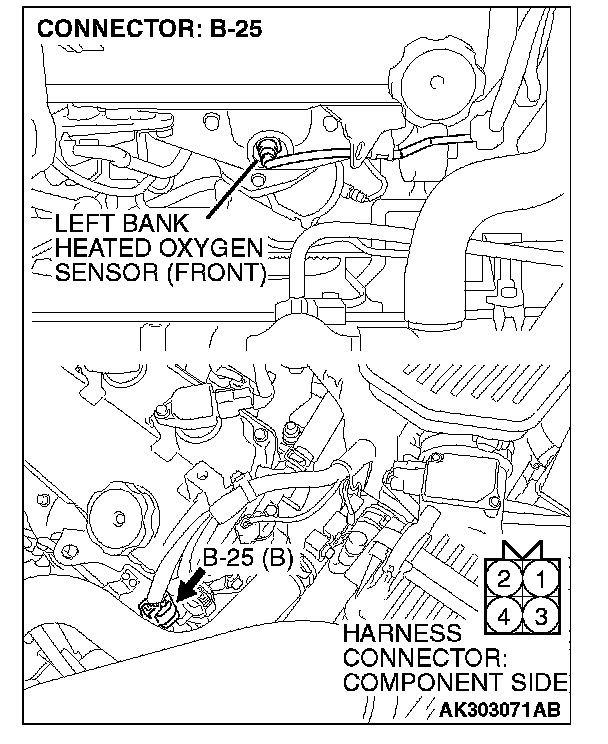 CONNECTOR: B-25

LEFT BANK HEATED OXYGEN SENSOR (FRONT)

B-25 (B)

2 1
4 3

HARNESS CONNECTOR: COMPONENT SIDE

AK303071AB