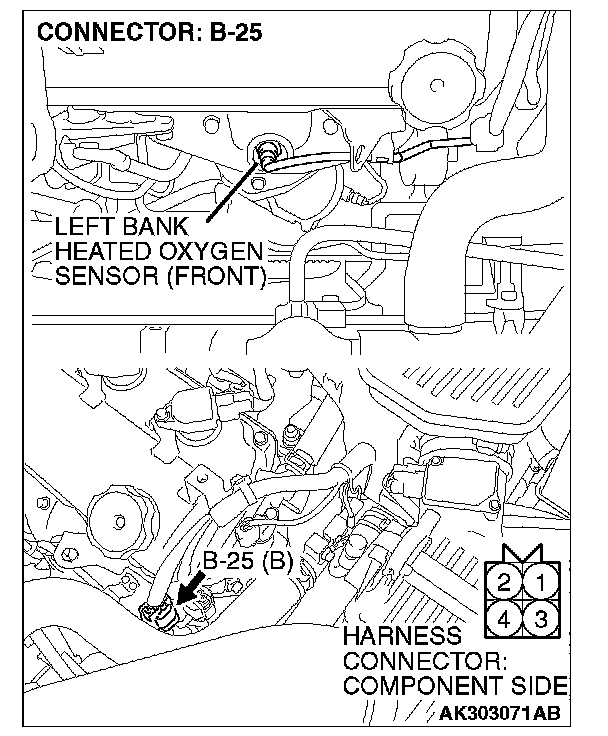 CONNECTOR: B-25

LEFT BANK HEATED OXYGEN SENSOR (FRONT)

B-25 (B)

2 1
4 3

HARNESS CONNECTOR: COMPONENT SIDE

AK303071AB