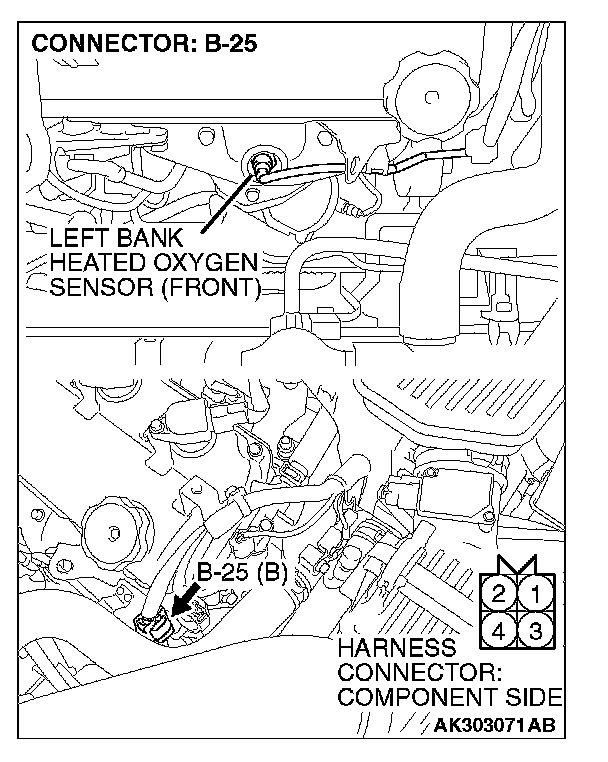 CONNECTOR: B-25

LEFT BANK HEATED OXYGEN SENSOR (FRONT)

B-25 (B)

2 1
4 3

HARNESS CONNECTOR: COMPONENT SIDE

AK303071AB