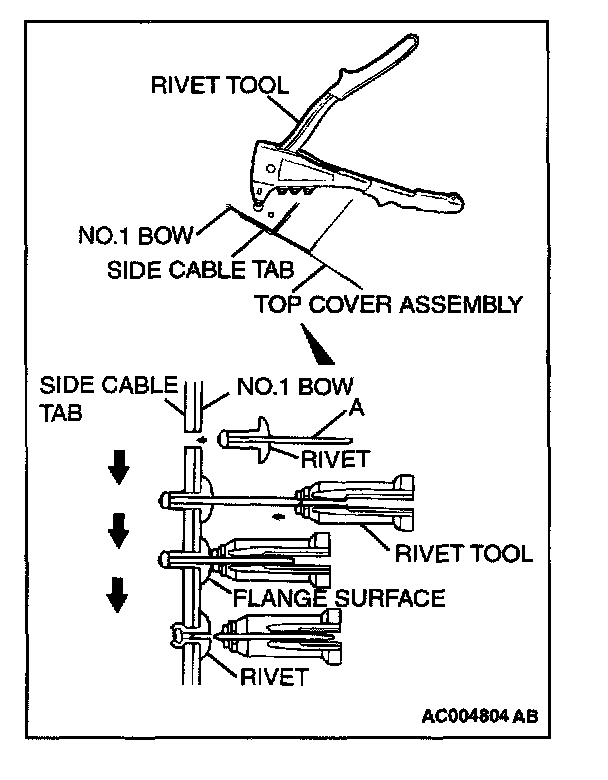 RIVET TOOL
NO.1 BOW
SIDE CABLE TAB
TOP COVER ASSEMBLY
SIDE CABLE TAB
NO.1 BOW
A
RIVET
RIVET TOOL
FLANGE SURFACE
RIVET
AC004804 AB