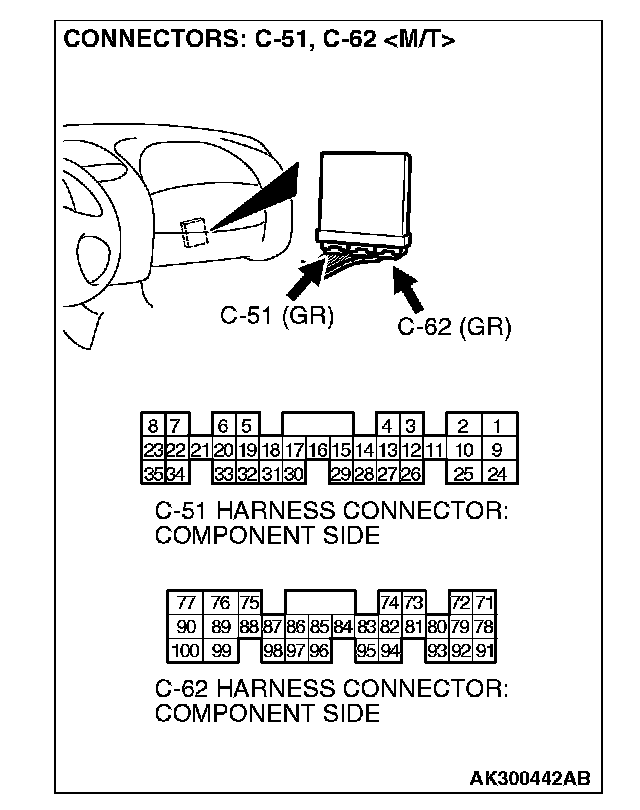 CONNECTORS: C-51, C-62 <M/T>

C-51 (GR)

C-62 (GR)

8 7 6 5 4 3 2 1
23 22 21 20 19 18 17 16 15 14 13 12 11 10 9
35 34 33 32 31 30 29 28 27 26 25 24

C-51 HARNESS CONNECTOR: COMPONENT SIDE

77 76 75 74 73 72 71
90 89 88 87 86 85 84 83 82 81 80 79 78
100 99 98 97 96 95 94 93 92 91

C-62 HARNESS CONNECTOR: COMPONENT SIDE

AK300442AB