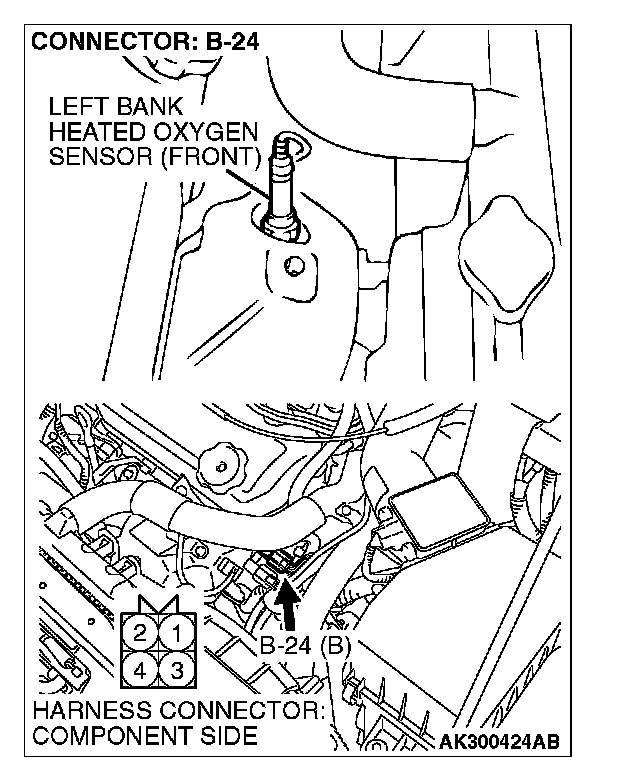 CONNECTOR: B-24

LEFT BANK HEATED OXYGEN SENSOR (FRONT)

2 1
4 3

B-24 (B)

HARNESS CONNECTOR: COMPONENT SIDE

AK300424AB