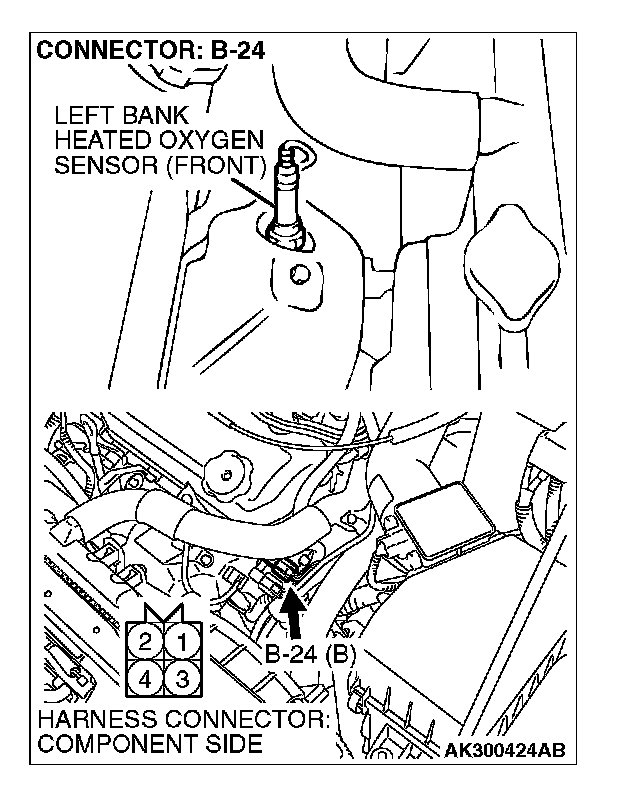 CONNECTOR: B-24

LEFT BANK HEATED OXYGEN SENSOR (FRONT)

2 1
4 3

B-24 (B)

HARNESS CONNECTOR: COMPONENT SIDE

AK300424AB