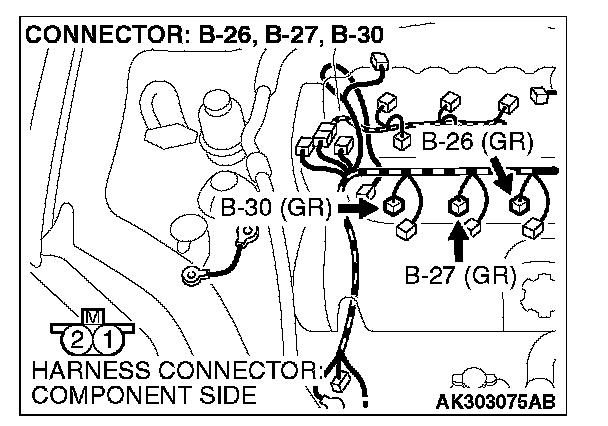 CONNECTOR: B-26, B-27, B-30

B-26 (GR)

B-30 (GR)

B-27 (GR)

M

2 1

HARNESS CONNECTOR: COMPONENT SIDE

AK303075AB