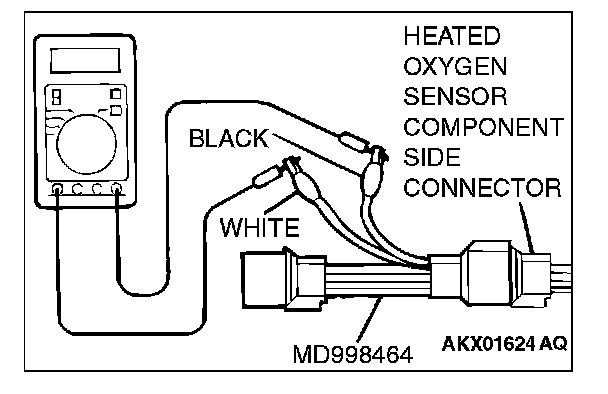 HEATED OXYGEN SENSOR COMPONENT SIDE CONNECTOR

BLACK

WHITE

MD998464

AKX01624 AQ