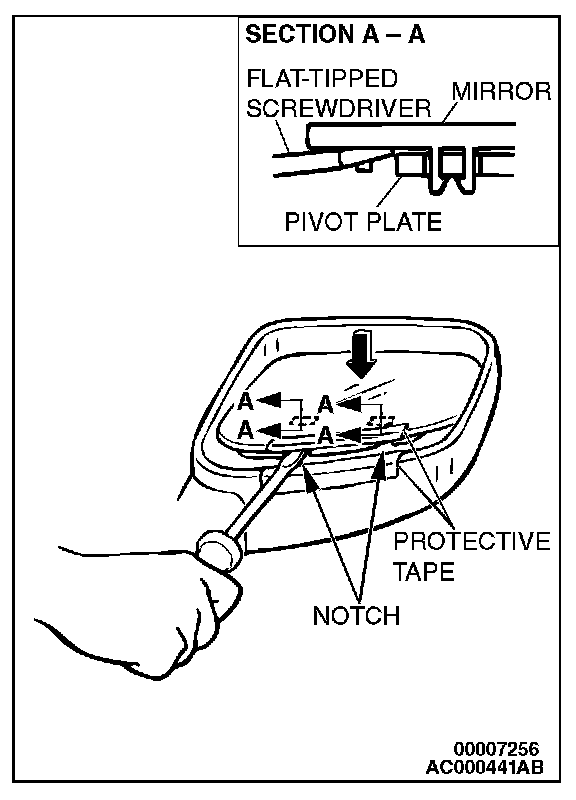 SECTION A – A

FLAT-TIPPED SCREWDRIVER

MIRROR

PIVOT PLATE

A

A

A

A

PROTECTIVE TAPE

NOTCH

00007256
AC000441AB