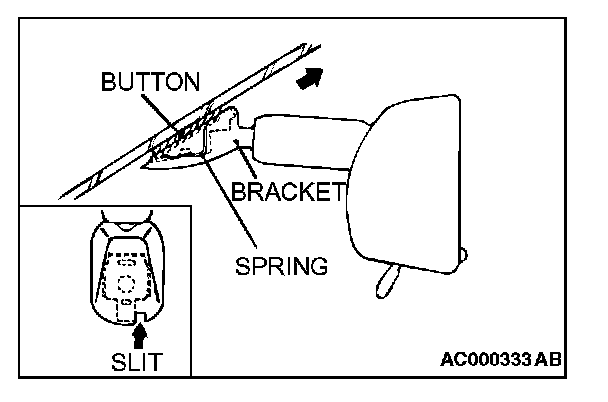 BUTTON
BRACKET
SPRING
SLIT
AC000333 AB