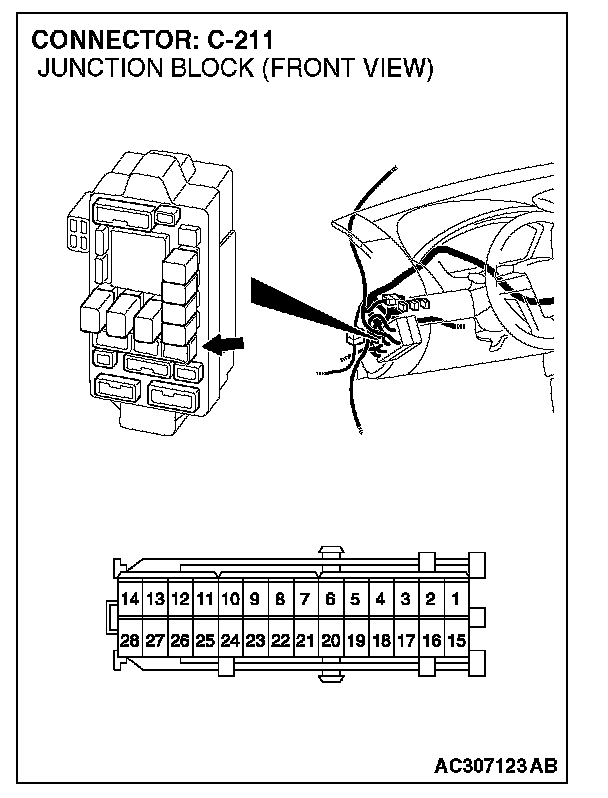 CONNECTOR: C-211
JUNCTION BLOCK (FRONT VIEW)

| 14 | 13 | 12 | 11 | 10 | 9 | 8 | 7 | 6 | 5 | 4 | 3 | 2 | 1 |
|---|---|---|---|---|---|---|---|---|---|---|---|---|---|
| 28 | 27 | 26 | 25 | 24 | 23 | 22 | 21 | 20 | 19 | 18 | 17 | 16 | 15 |

AC307123 AB