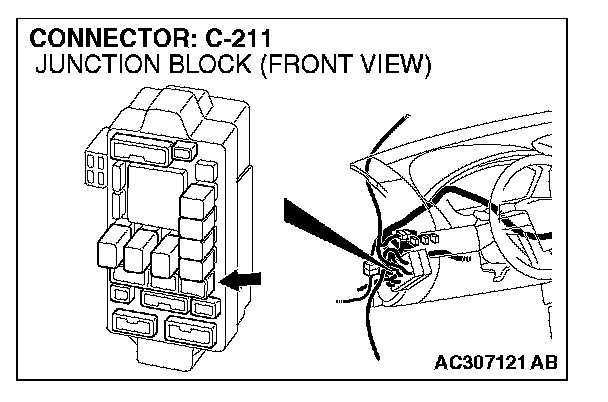 CONNECTOR: C-211
JUNCTION BLOCK (FRONT VIEW)

AC307121 AB