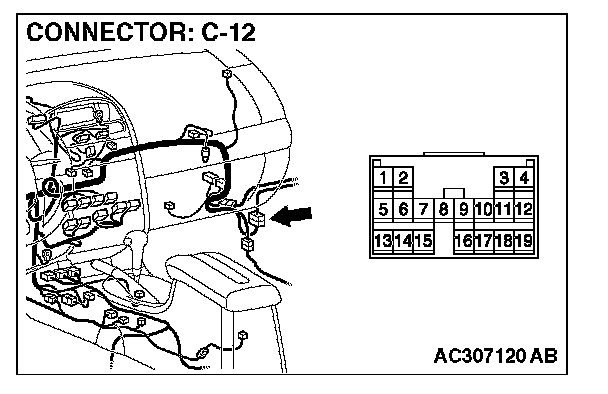 CONNECTOR: C-12

1 2 3 4
5 6 7 8 9 10 11 12
13 14 15 16 17 18 19

AC307120 AB