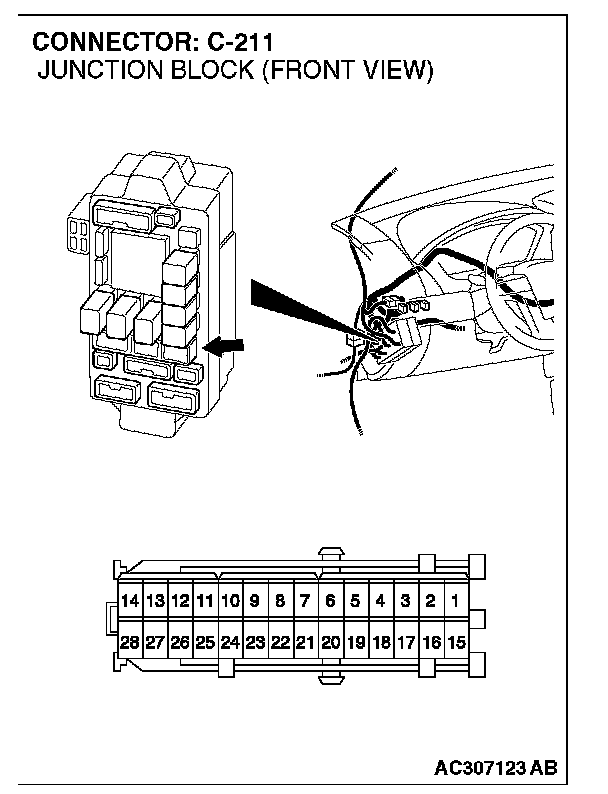 CONNECTOR: C-211
JUNCTION BLOCK (FRONT VIEW)

| 14 | 13 | 12 | 11 | 10 | 9 | 8 | 7 | 6 | 5 | 4 | 3 | 2 | 1 |
|---|---|---|---|---|---|---|---|---|---|---|---|---|---|
| 28 | 27 | 26 | 25 | 24 | 23 | 22 | 21 | 20 | 19 | 18 | 17 | 16 | 15 |

AC307123 AB