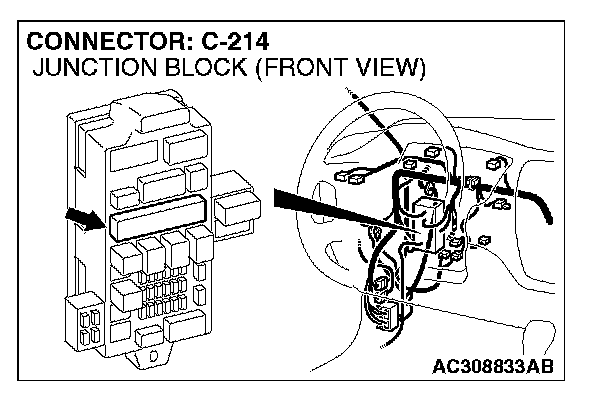 CONNECTOR: C-214
JUNCTION BLOCK (FRONT VIEW)

AC308833AB