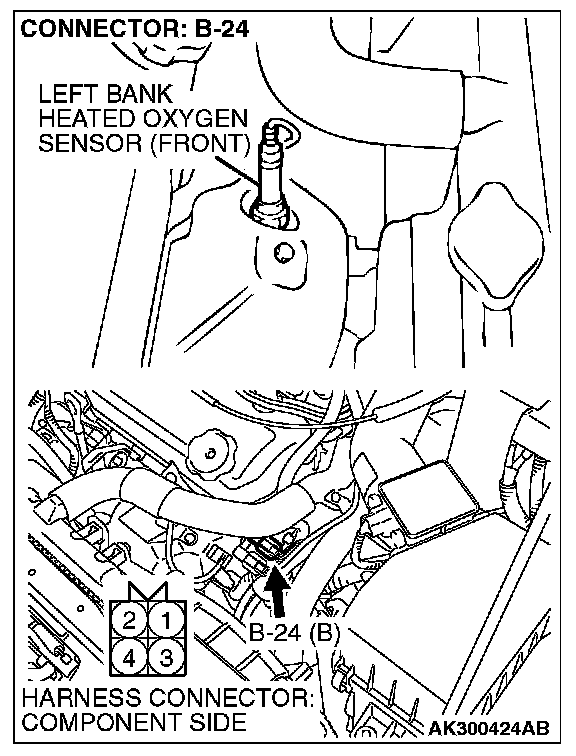 CONNECTOR: B-24

LEFT BANK HEATED OXYGEN SENSOR (FRONT)

2 1
4 3

B-24 (B)

HARNESS CONNECTOR: COMPONENT SIDE

AK300424AB