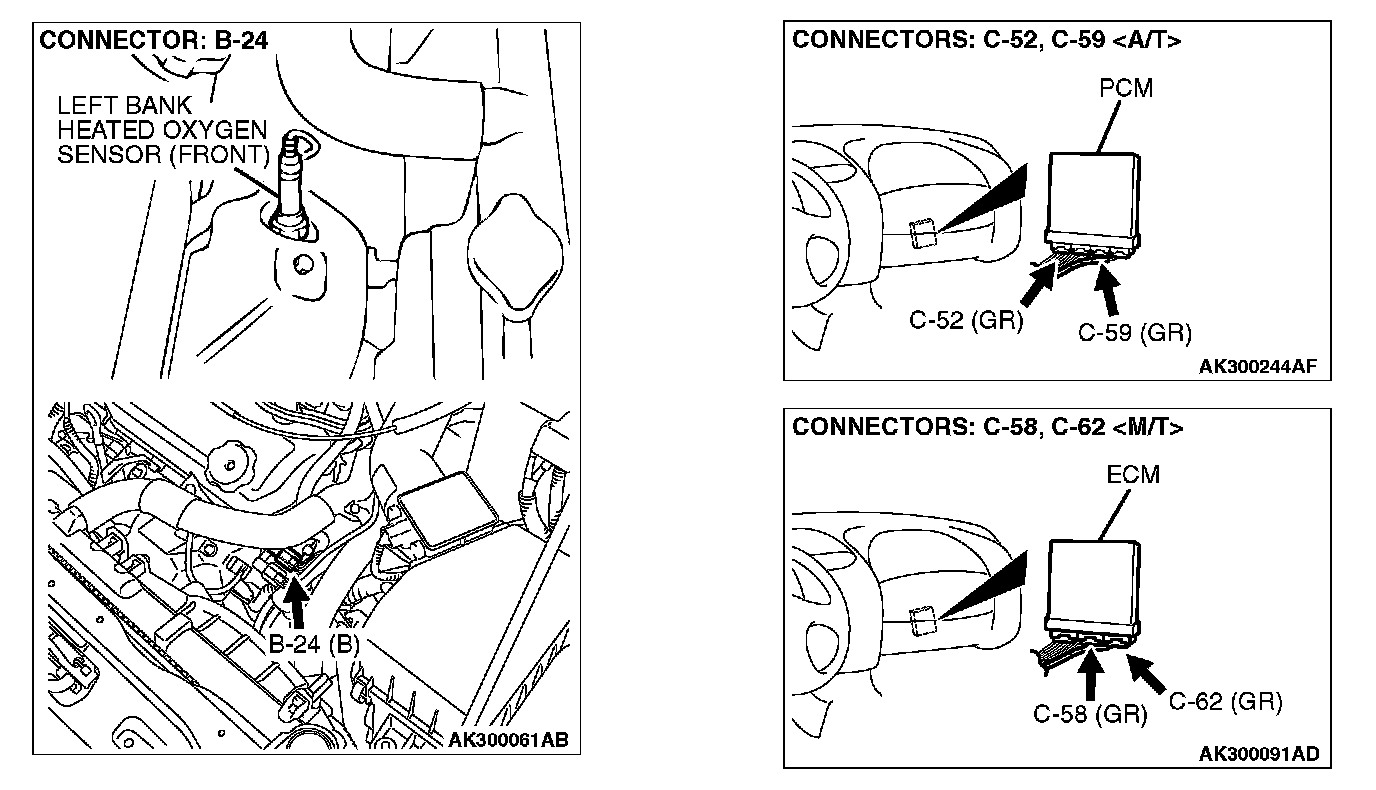 CONNECTOR: B-24

LEFT BANK HEATED OXYGEN SENSOR (FRONT)

B-24 (B)

AK300061AB

CONNECTORS: C-52, C-59 <A/T>

PCM

C-52 (GR)

C-59 (GR)

AK300244AF

CONNECTORS: C-58, C-62 <M/T>

ECM

C-58 (GR)

C-62 (GR)

AK300091AD