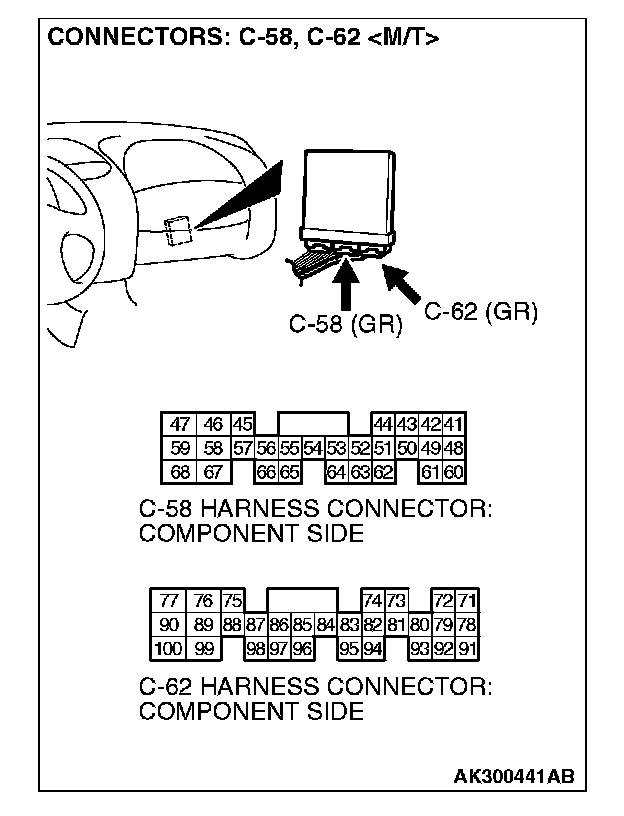 CONNECTORS: C-58, C-62 <M/T>

C-58 (GR)

C-62 (GR)

47 46 45 44 43 42 41
59 58 57 56 55 54 53 52 51 50 49 48
68 67 66 65 64 63 62 61 60

C-58 HARNESS CONNECTOR: COMPONENT SIDE

77 76 75 74 73 72 71
90 89 88 87 86 85 84 83 82 81 80 79 78
100 99 98 97 96 95 94 93 92 91

C-62 HARNESS CONNECTOR: COMPONENT SIDE

AK300441AB