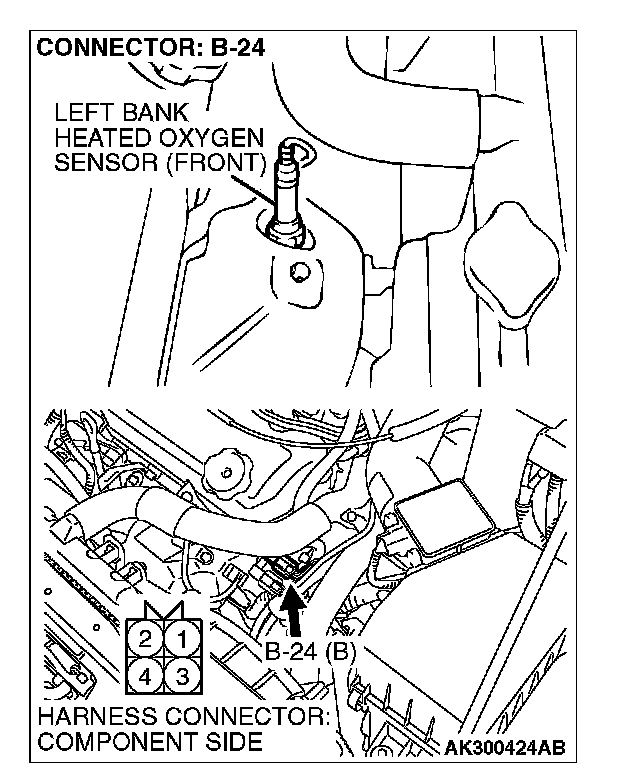 CONNECTOR: B-24

LEFT BANK HEATED OXYGEN SENSOR (FRONT)

2 1
4 3

B-24 (B)

HARNESS CONNECTOR: COMPONENT SIDE

AK300424AB