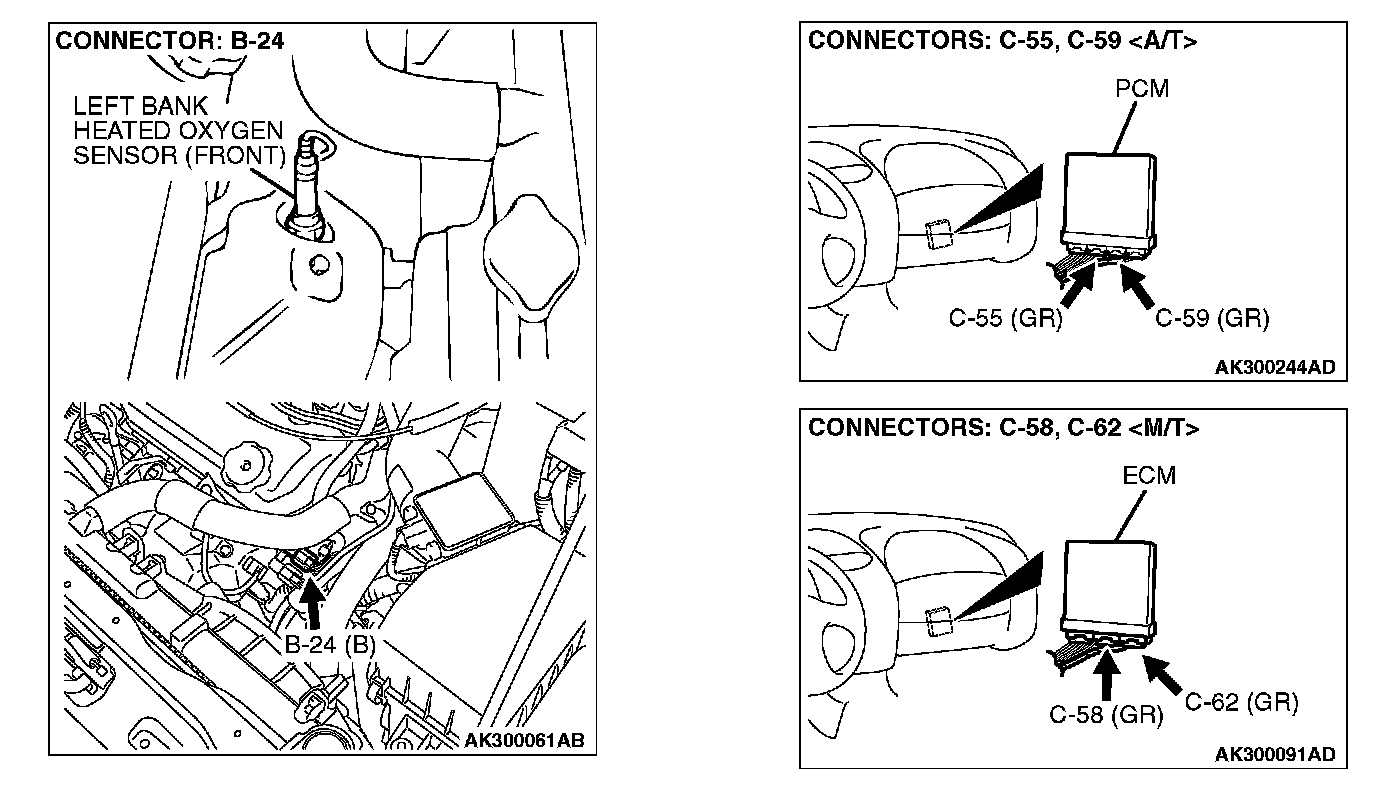 CONNECTOR: B-24

LEFT BANK HEATED OXYGEN SENSOR (FRONT)

B-24 (B)

AK300061AB

CONNECTORS: C-55, C-59 <A/T>

PCM

C-55 (GR)

C-59 (GR)

AK300244AD

CONNECTORS: C-58, C-62 <M/T>

ECM

C-58 (GR)

C-62 (GR)

AK300091AD