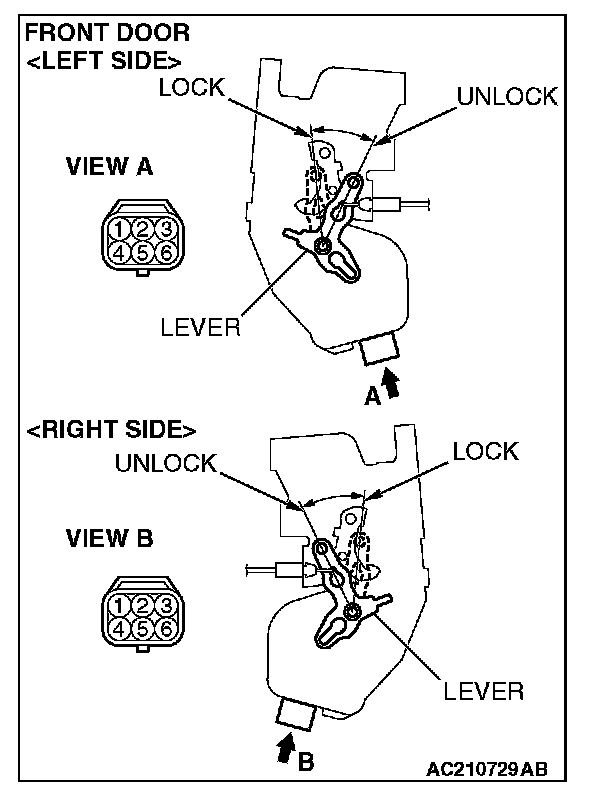 FRONT DOOR
<LEFT SIDE>

LOCK

UNLOCK

VIEW A

1 2 3
4 5 6

LEVER

A

<RIGHT SIDE>

UNLOCK

LOCK

VIEW B

1 2 3
4 5 6

LEVER

B

AC210729AB