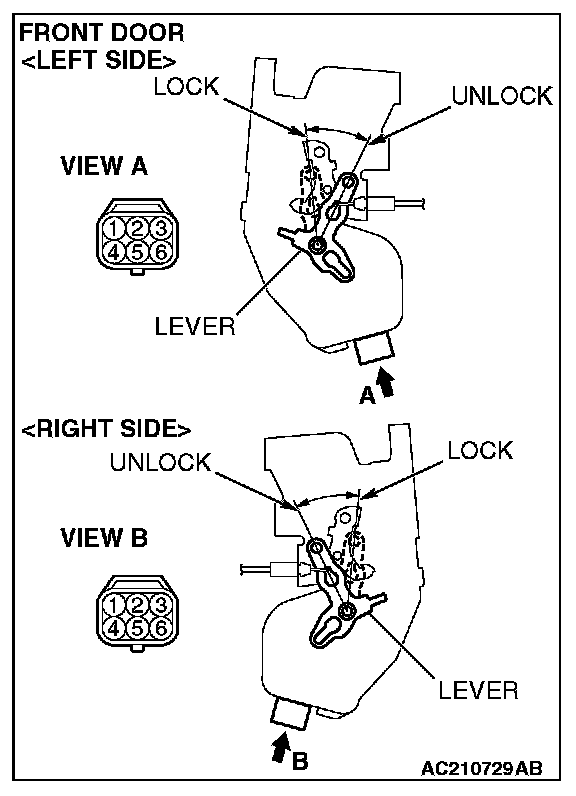 FRONT DOOR
<LEFT SIDE>

LOCK

UNLOCK

VIEW A

1 2 3
4 5 6

LEVER

A

<RIGHT SIDE>

UNLOCK

LOCK

VIEW B

1 2 3
4 5 6

LEVER

B

AC210729AB