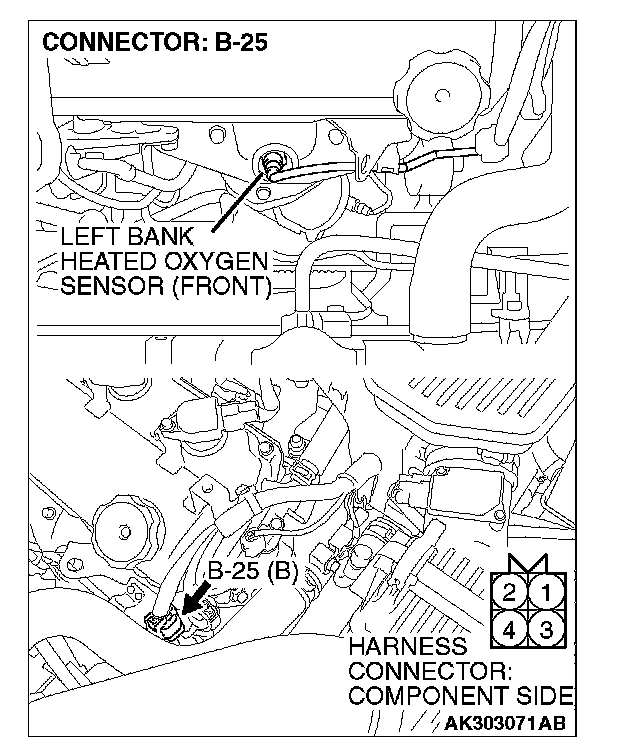 CONNECTOR: B-25

LEFT BANK HEATED OXYGEN SENSOR (FRONT)

B-25 (B)

2 1
4 3

HARNESS CONNECTOR: COMPONENT SIDE

AK303071AB