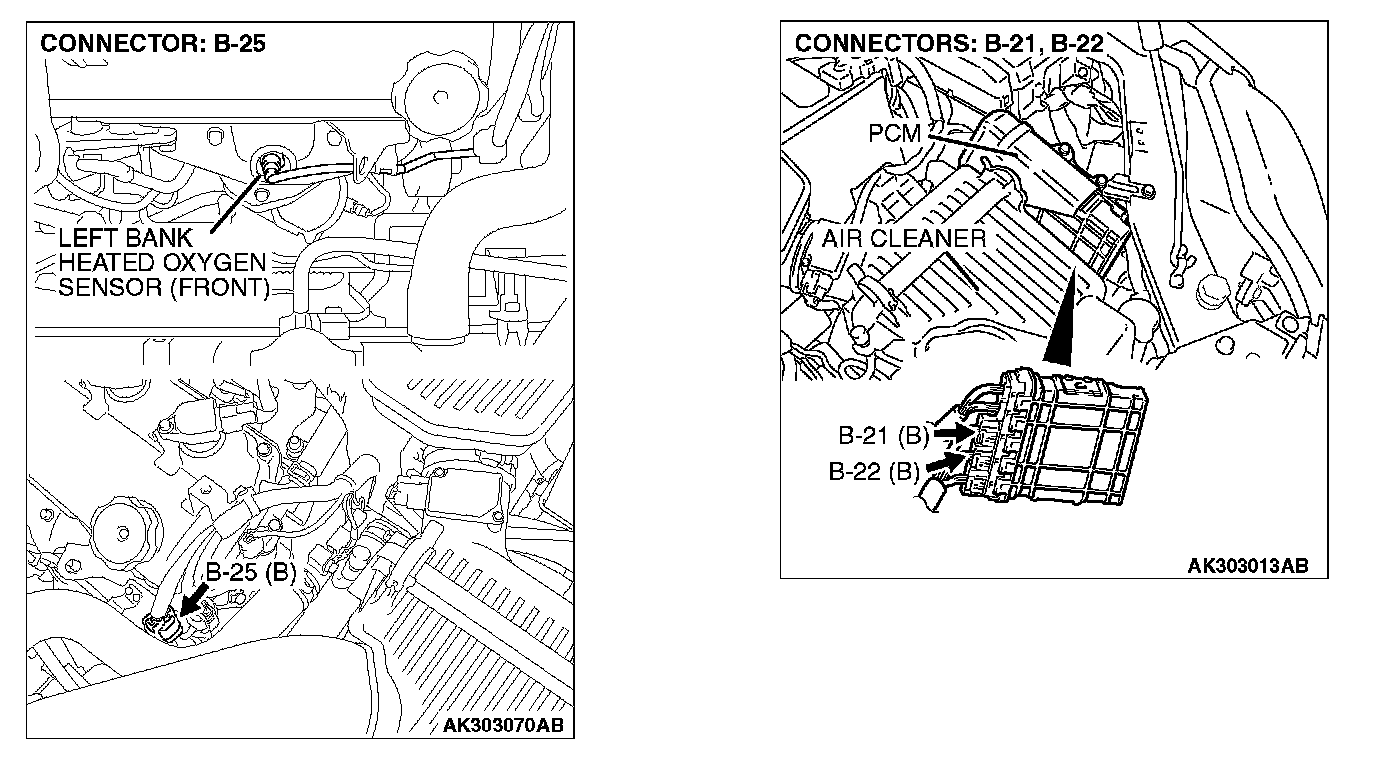 CONNECTOR: B-25

LEFT BANK
HEATED OXYGEN
SENSOR (FRONT)

B-25 (B)

AK303070AB

CONNECTORS: B-21, B-22

PCM

AIR CLEANER

B-21 (B)
B-22 (B)

AK303013AB