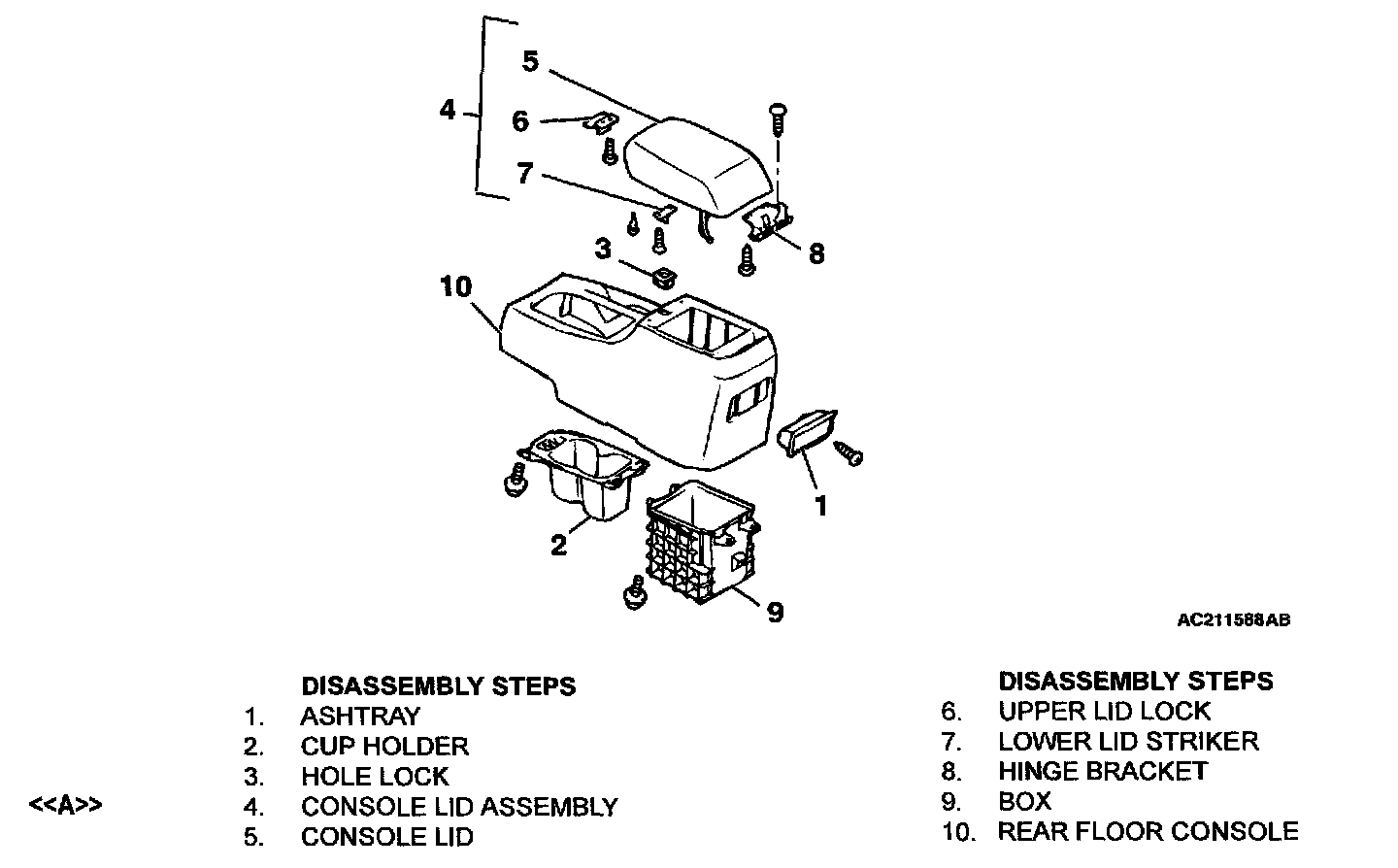 5
4
6
7
3
8
10
1
2
9
AC211588AB

DISASSEMBLY STEPS
1. ASHTRAY
2. CUP HOLDER
3. HOLE LOCK
<<A>> 4. CONSOLE LID ASSEMBLY
5. CONSOLE LID

DISASSEMBLY STEPS
6. UPPER LID LOCK
7. LOWER LID STRIKER
8. HINGE BRACKET
9. BOX
10. REAR FLOOR CONSOLE