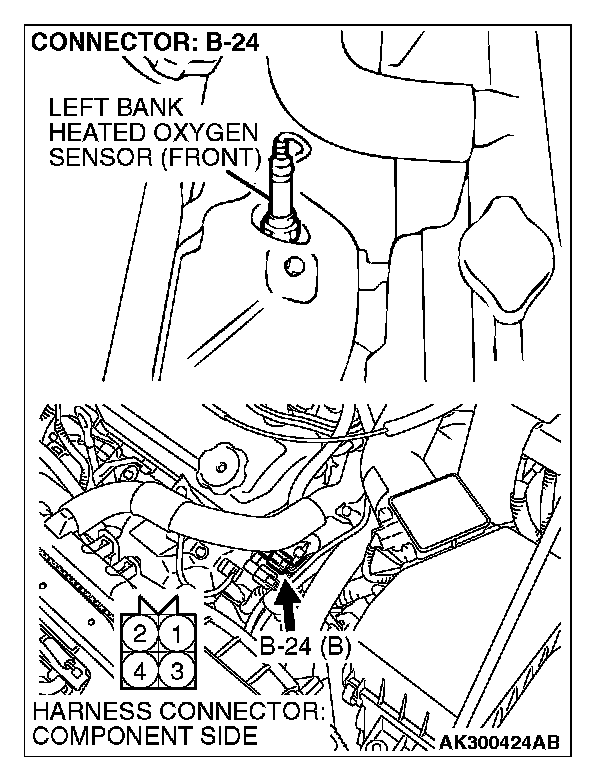 CONNECTOR: B-24

LEFT BANK HEATED OXYGEN SENSOR (FRONT)

2 1
4 3

B-24 (B)

HARNESS CONNECTOR: COMPONENT SIDE

AK300424AB