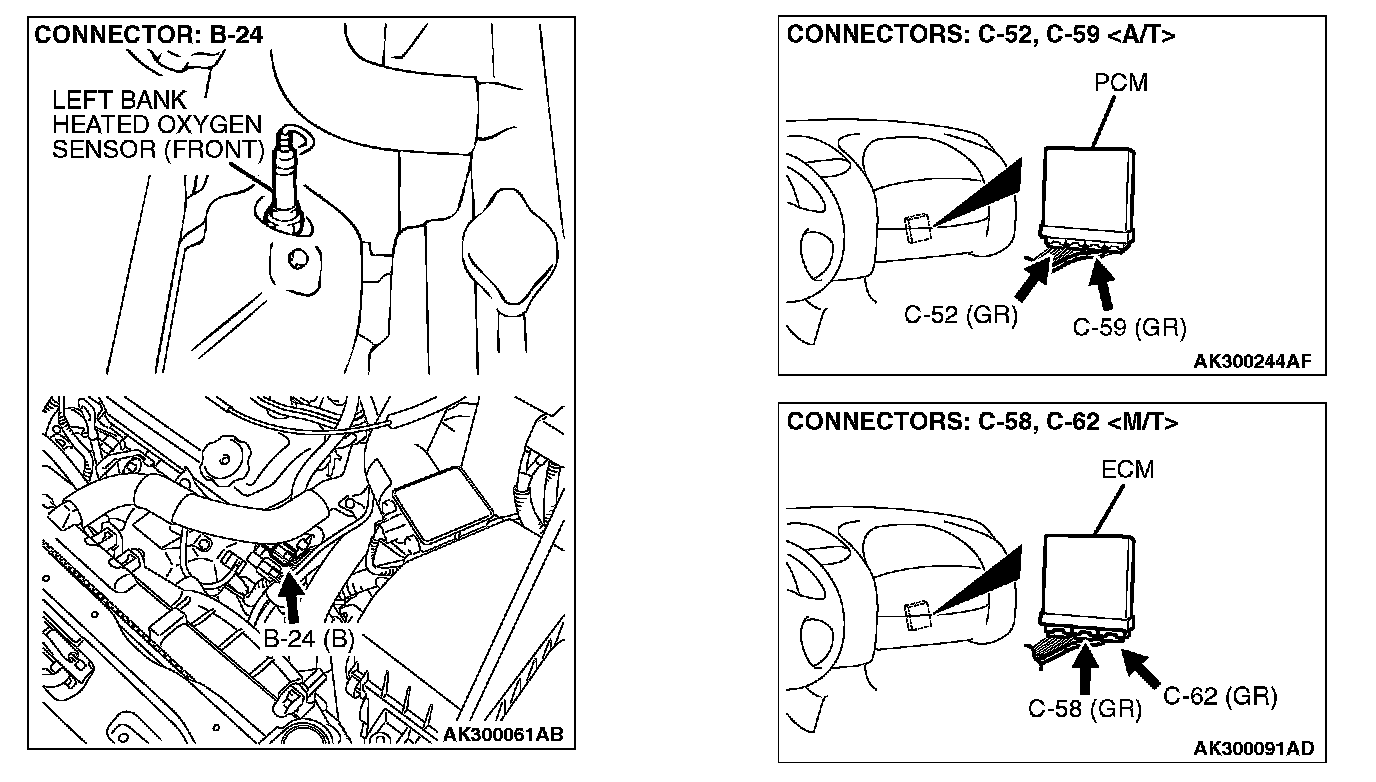 CONNECTOR: B-24

LEFT BANK HEATED OXYGEN SENSOR (FRONT)

B-24 (B)

AK300061AB

CONNECTORS: C-52, C-59 <A/T>

PCM

C-52 (GR)

C-59 (GR)

AK300244AF

CONNECTORS: C-58, C-62 <M/T>

ECM

C-58 (GR)

C-62 (GR)

AK300091AD