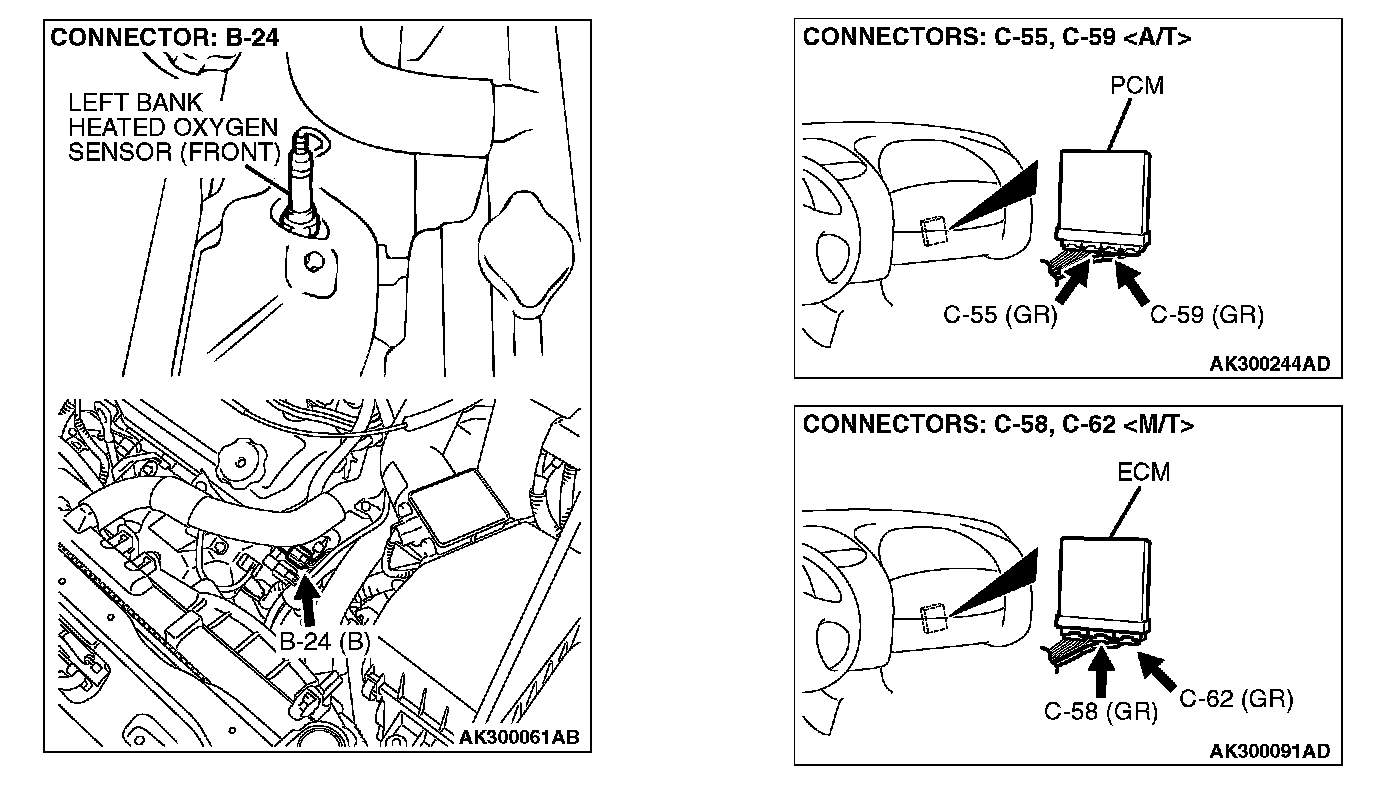 CONNECTOR: B-24

LEFT BANK HEATED OXYGEN SENSOR (FRONT)

B-24 (B)

AK300061AB

CONNECTORS: C-55, C-59 <A/T>

PCM

C-55 (GR)

C-59 (GR)

AK300244AD

CONNECTORS: C-58, C-62 <M/T>

ECM

C-58 (GR)

C-62 (GR)

AK300091AD