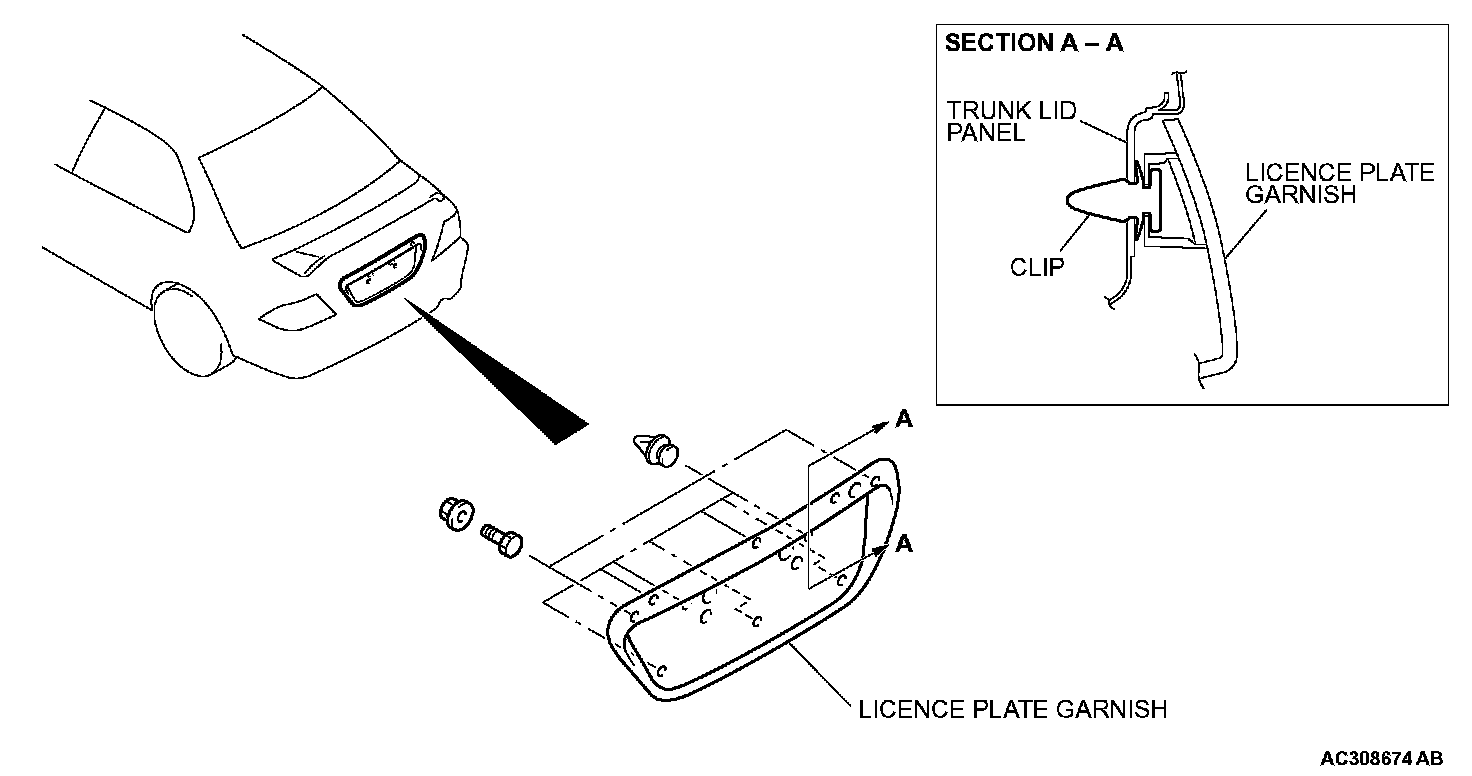 SECTION A – A

TRUNK LID PANEL

LICENCE PLATE GARNISH

CLIP

A

A

LICENCE PLATE GARNISH

AC308674 AB