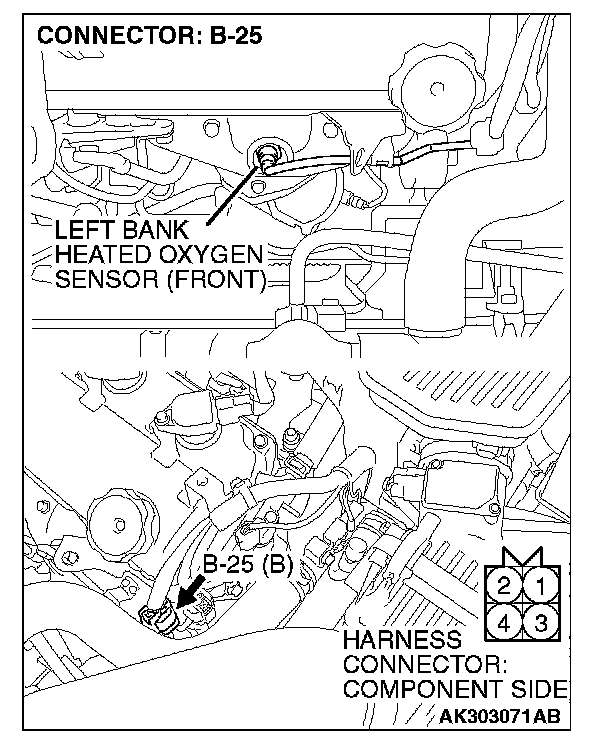 CONNECTOR: B-25

LEFT BANK HEATED OXYGEN SENSOR (FRONT)

B-25 (B)

2 1
4 3

HARNESS CONNECTOR: COMPONENT SIDE

AK303071AB