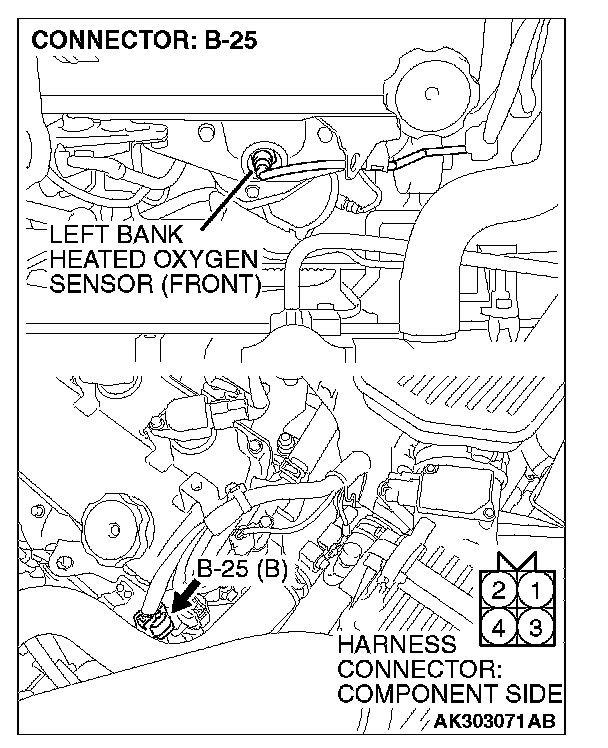 CONNECTOR: B-25

LEFT BANK HEATED OXYGEN SENSOR (FRONT)

B-25 (B)

2 1
4 3

HARNESS CONNECTOR: COMPONENT SIDE

AK303071AB