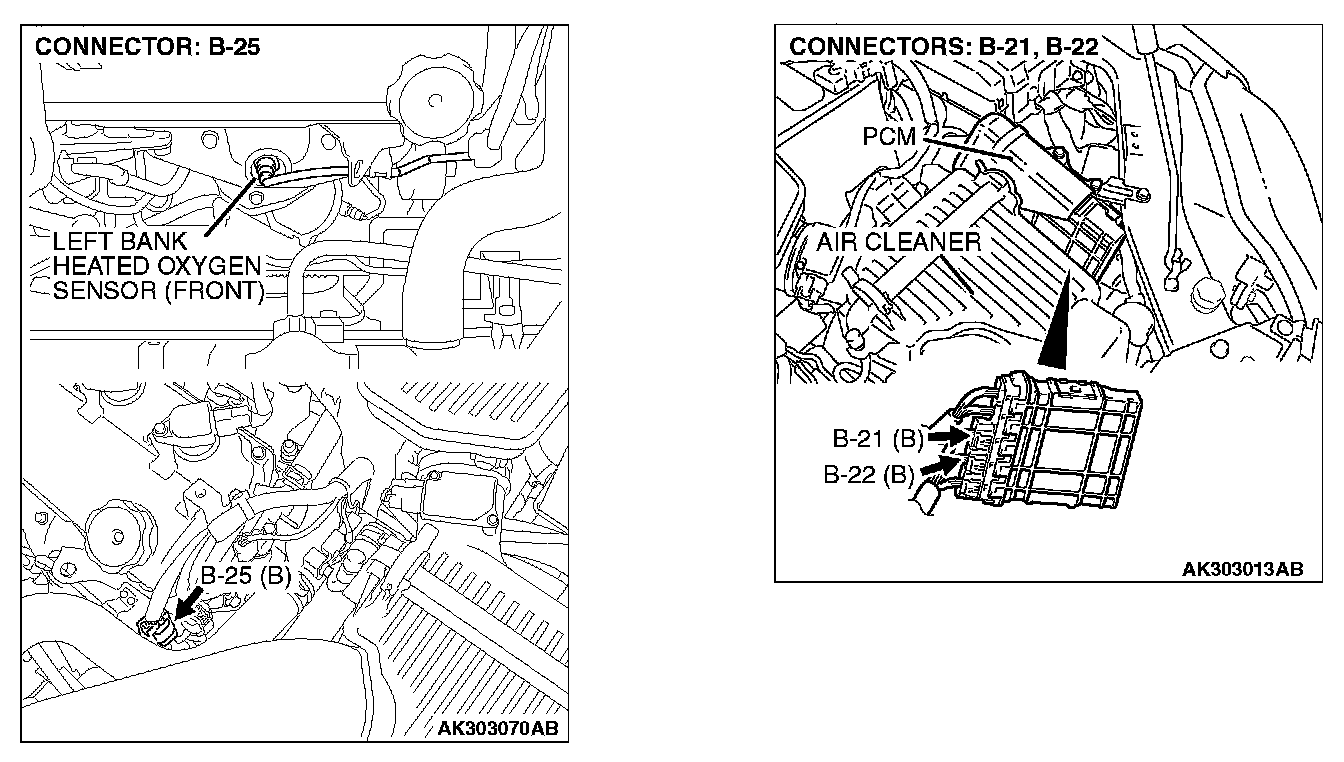 CONNECTOR: B-25

LEFT BANK HEATED OXYGEN SENSOR (FRONT)

B-25 (B)

AK303070AB

CONNECTORS: B-21, B-22

PCM

AIR CLEANER

B-21 (B)

B-22 (B)

AK303013AB