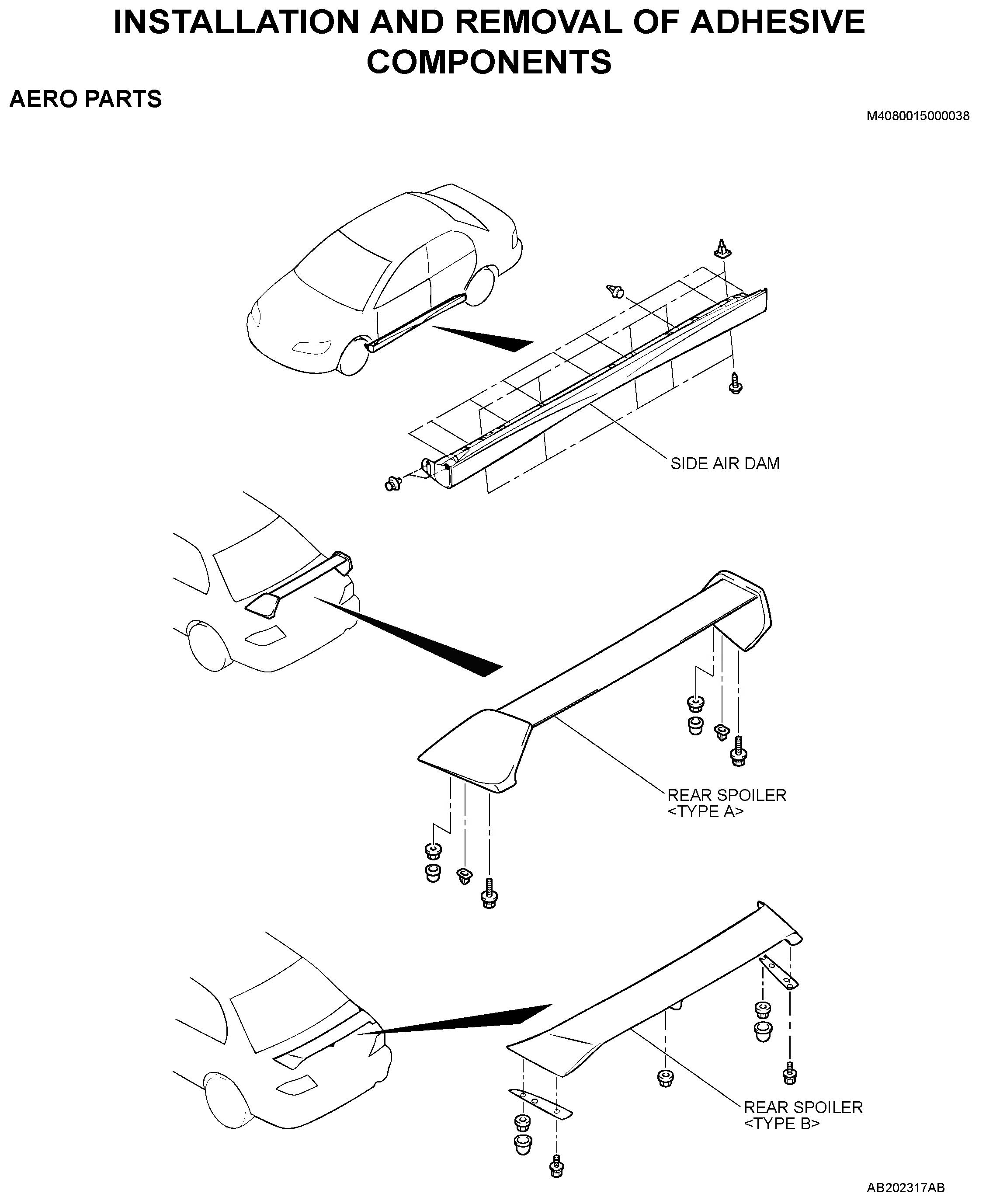 INSTALLATION AND REMOVAL OF ADHESIVE COMPONENTS

AERO PARTS

M4080015000038

SIDE AIR DAM

REAR SPOILER
<TYPE A>

REAR SPOILER
<TYPE B>

AB202317AB