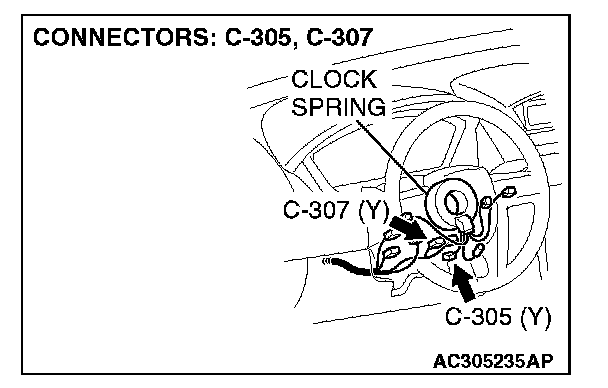 CONNECTORS: C-305, C-307

CLOCK SPRING

C-307 (Y)

C-305 (Y)

AC305235AP