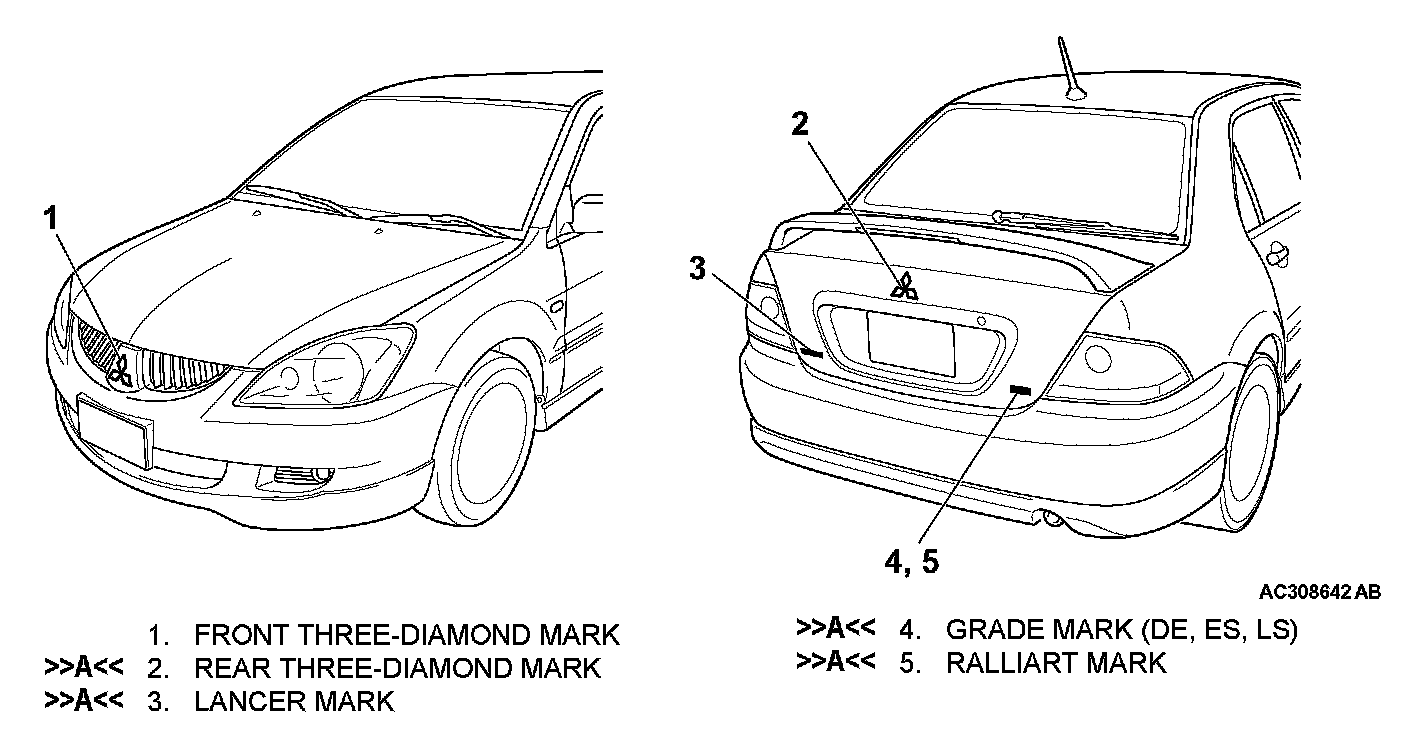 1

2

3

4, 5

AC308642 AB

1. FRONT THREE-DIAMOND MARK
>>A<< 2. REAR THREE-DIAMOND MARK
>>A<< 3. LANCER MARK

>>A<< 4. GRADE MARK (DE, ES, LS)
>>A<< 5. RALLIART MARK