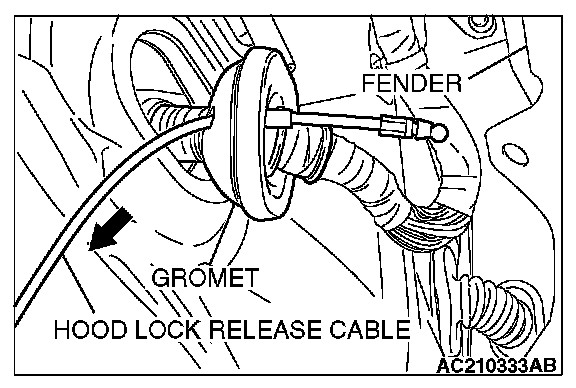 FENDER
GROMET
HOOD LOCK RELEASE CABLE
AC210333AB